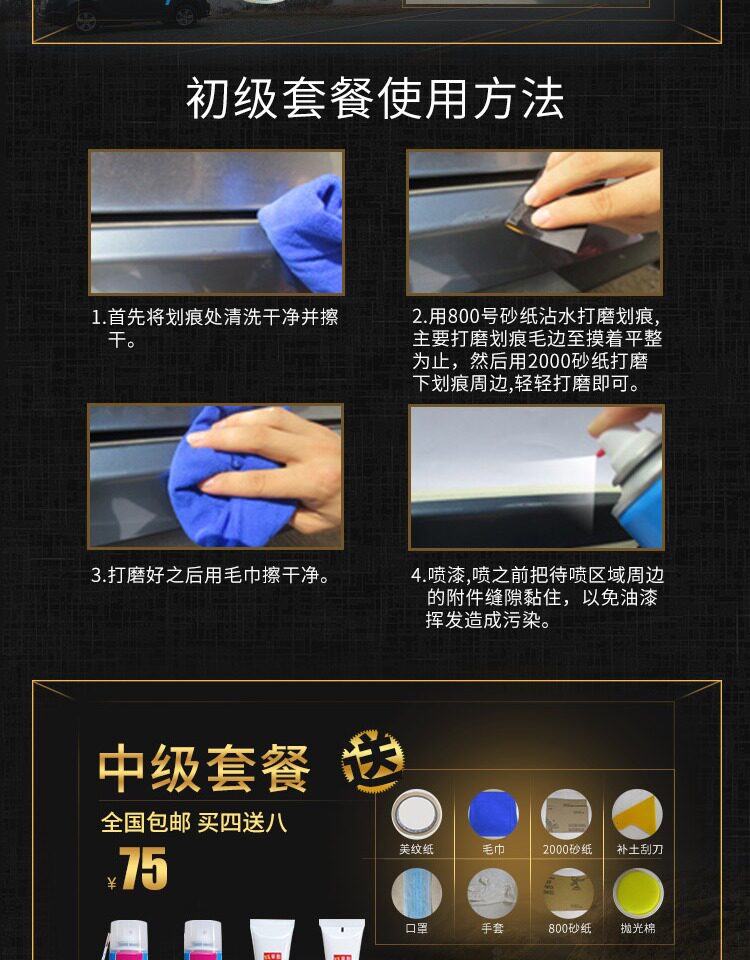 初级套餐使用方法

1.首先将划痕处清洗干净并擦干。

2.用800号砂纸沾水打磨划痕，主要打磨划痕毛边至摸着平整为止，然后用2000砂纸打磨下划痕周边,轻轻打磨即可。

3.打磨好之后用毛巾擦干净。

4.喷漆,喷之前把待喷区域周边的附件缝隙黏住，以免油漆挥发造成污染。

中级套餐

送

全国包邮 买四送八

¥75

美纹纸

毛巾

2000砂纸

补土刮刀

口罩

手套

800砂纸

抛光棉