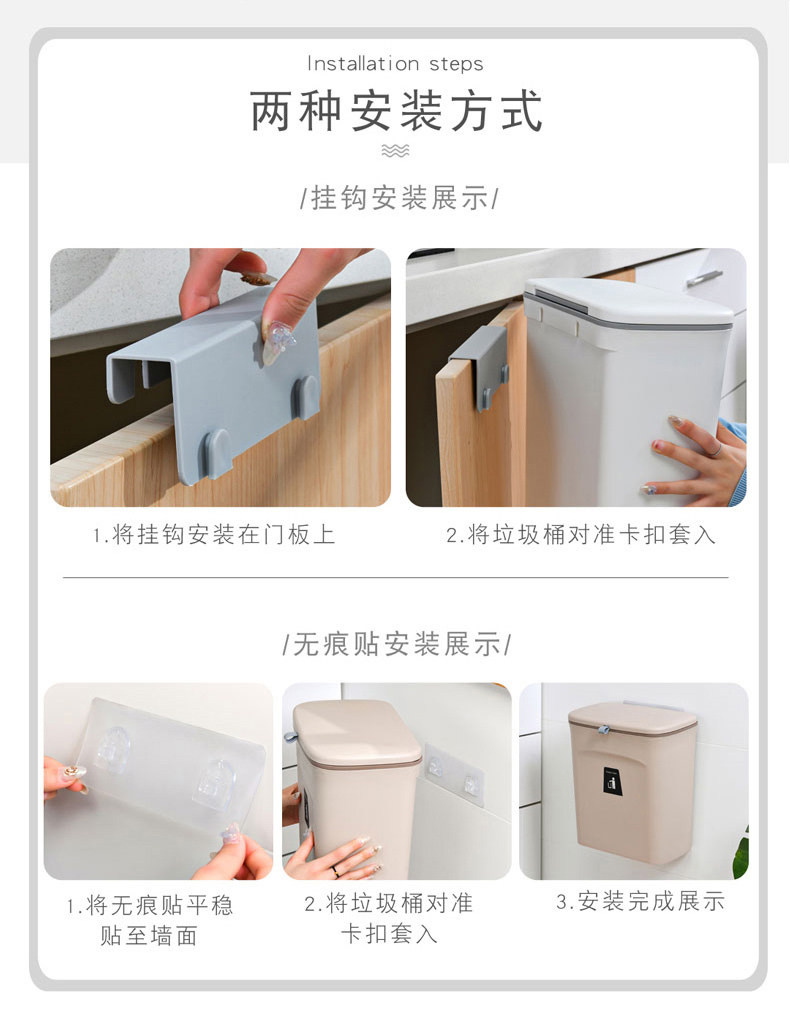 Installation steps

两种安装方式

/挂钩安装展示/

1.将挂钩安装在门板上

2.将垃圾桶对准卡扣套入

/无痕贴安装展示/

1.将无痕贴平稳贴至墙面

2.将垃圾桶对准卡扣套入

3.安装完成展示