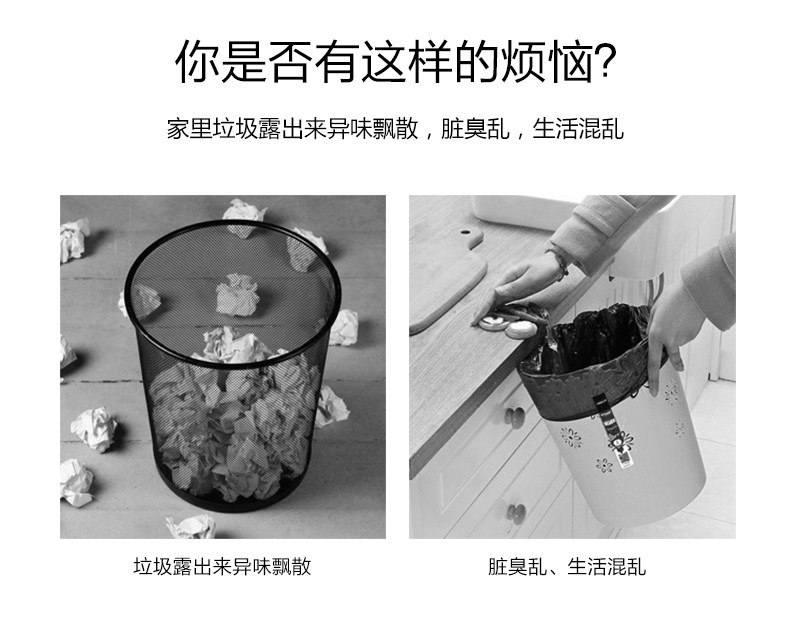 你是否有这样的烦恼?

家里垃圾露出来异味飘散，脏臭乱，生活混乱

垃圾露出来异味飘散

脏臭乱、生活混乱