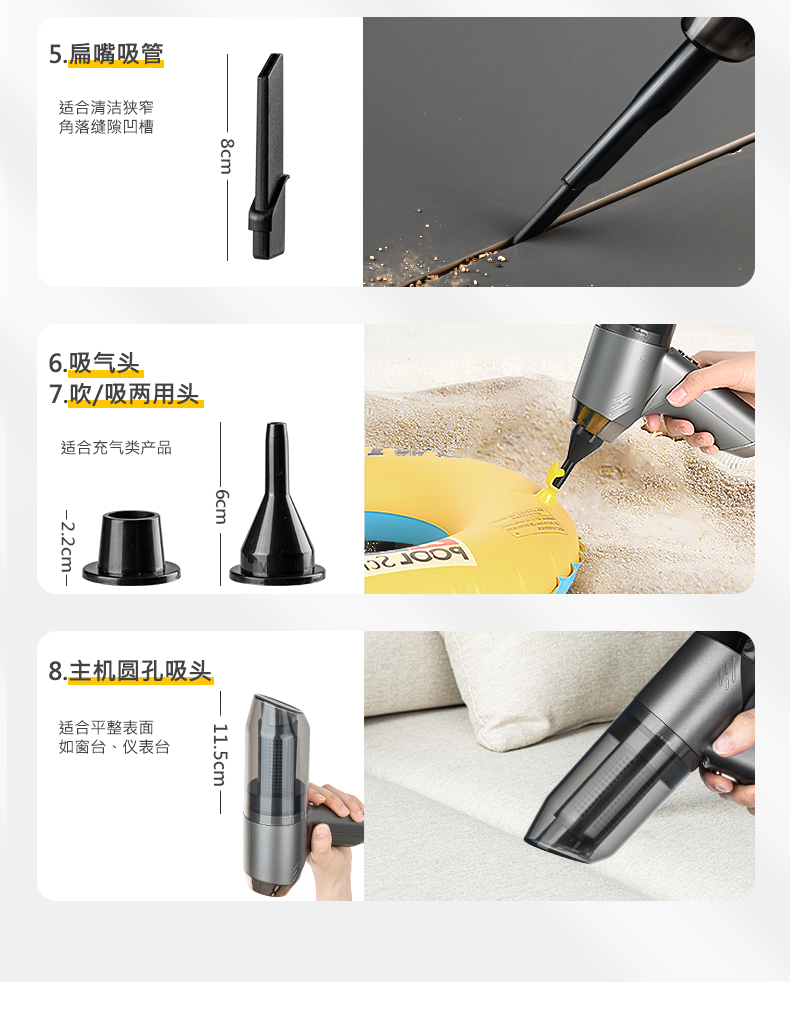 5.扁嘴吸管

适合清洁狭窄角落缝隙凹槽

8cm

6.吸气头
7.吹/吸两用头

适合充气类产品

2.2cm

6cm

POOL

8.主机圆孔吸头

适合平整表面如窗台、仪表台

11.5cm