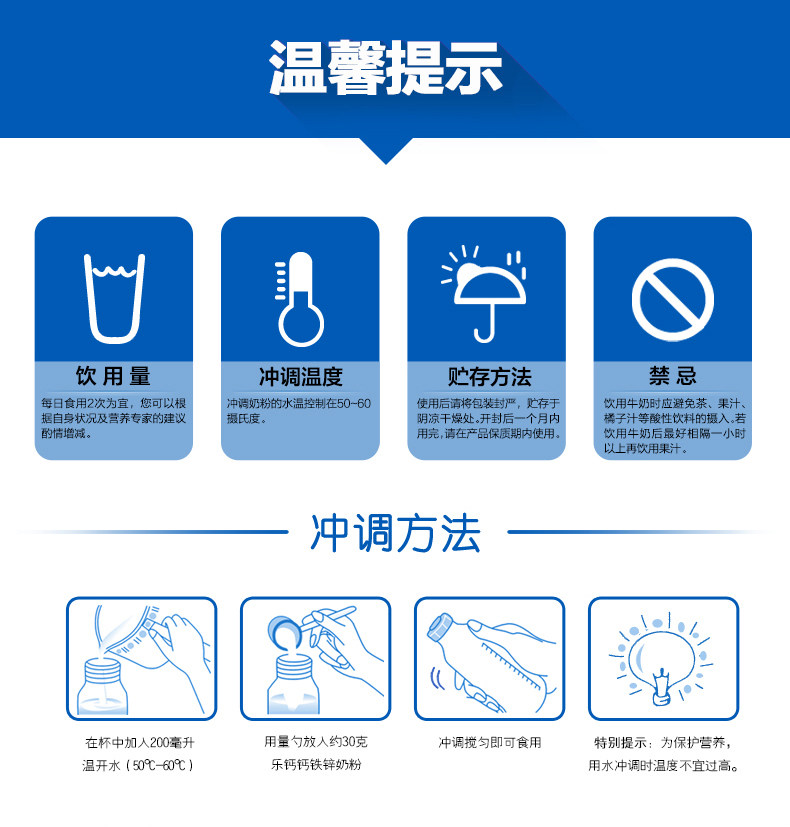 温馨提示

饮用量

每日食用2次为宜，您可以根据自身状况及营养专家的建议酌情增减。

冲调温度

冲调奶粉的水温控制在50-60摄氏度。

贮存方法

使用后请将包装封严，贮存于阴凉干燥处。开封后一个月内用完，请在产品保质期内使用。

禁忌

饮用牛奶时应避免茶、果汁、橘子汁等酸性饮料的摄入。若饮用牛奶后最好相隔一小时以上再饮用果汁。

冲调方法

在杯中加入200毫升温开水（50℃-60℃）

用量勺放入约30克乐钙钙铁锌奶粉

冲调搅匀即可食用

特别提示：为保护营养，用水冲调时温度不宜过高。