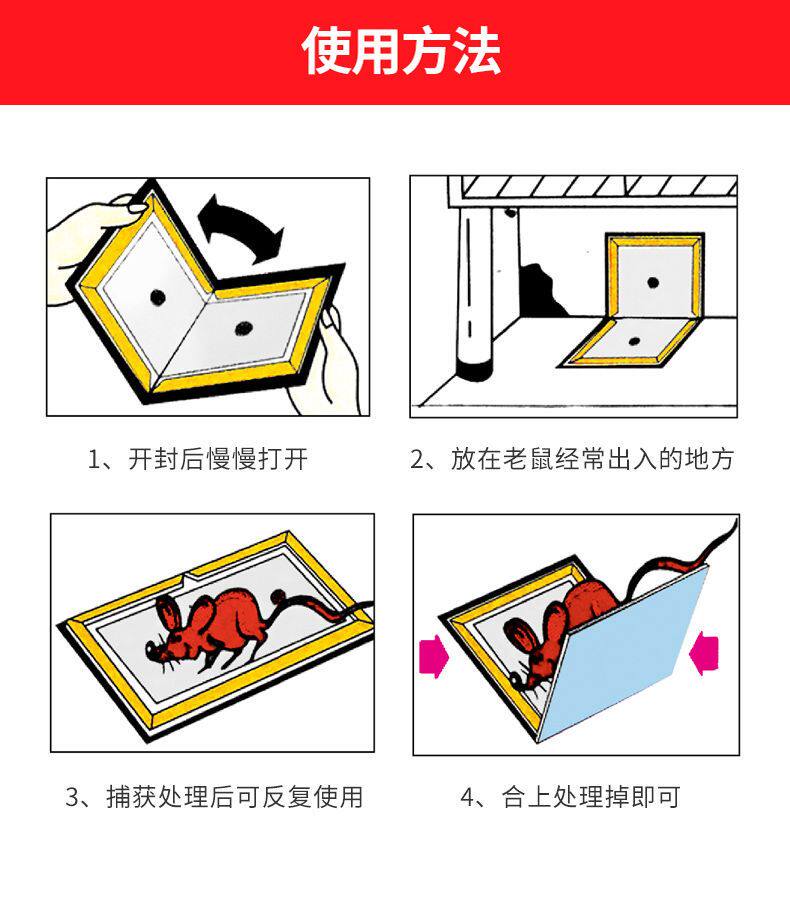 使用方法

1、开封后慢慢打开

2、放在老鼠经常出入的地方

3、捕获处理后可反复使用

4、合上处理掉即可