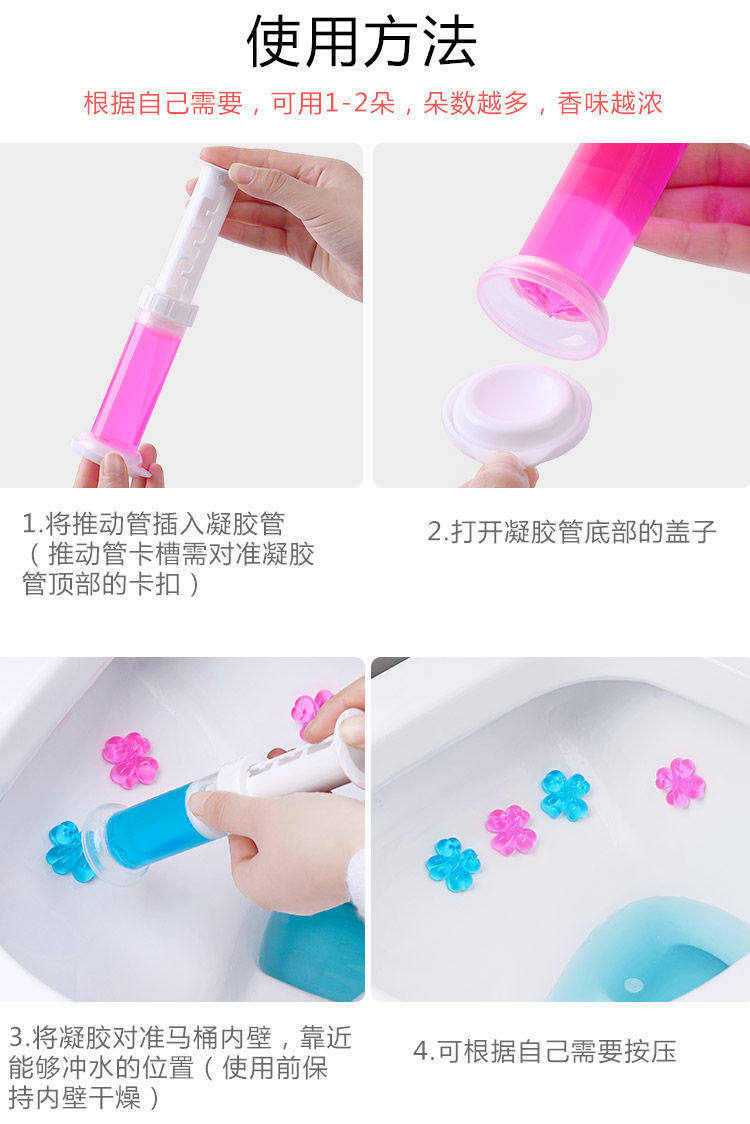 使用方法

根据自己需要，可用1-2朵，朵数越多，香味越浓

1.将推动管插入凝胶管（推动管卡槽需对准凝胶管顶部的卡扣）

2.打开凝胶管底部的盖子

3.将凝胶对准马桶内壁，靠近能够冲水的位置（使用前保持内壁干燥）

4.可根据自己需要按压