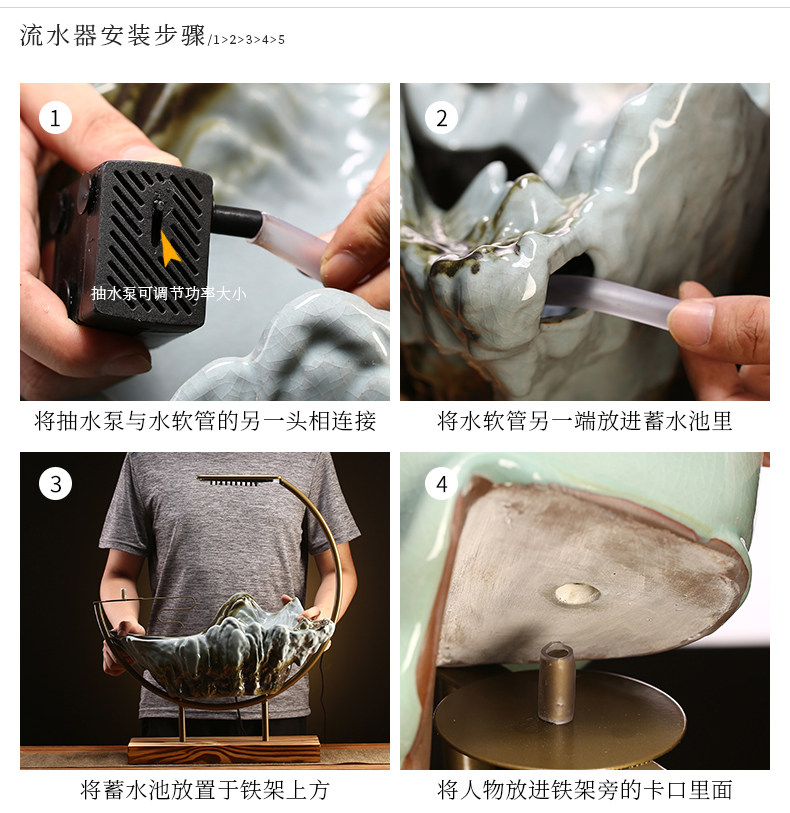 流水器安装步骤/1>2>3>4>5

1

抽水泵可调节功率大小

将抽水泵与水软管的另一头相连接

2

将水软管另一端放进蓄水池里

3

将蓄水池放置于铁架上方

4

将人物放进铁架旁的卡口里面