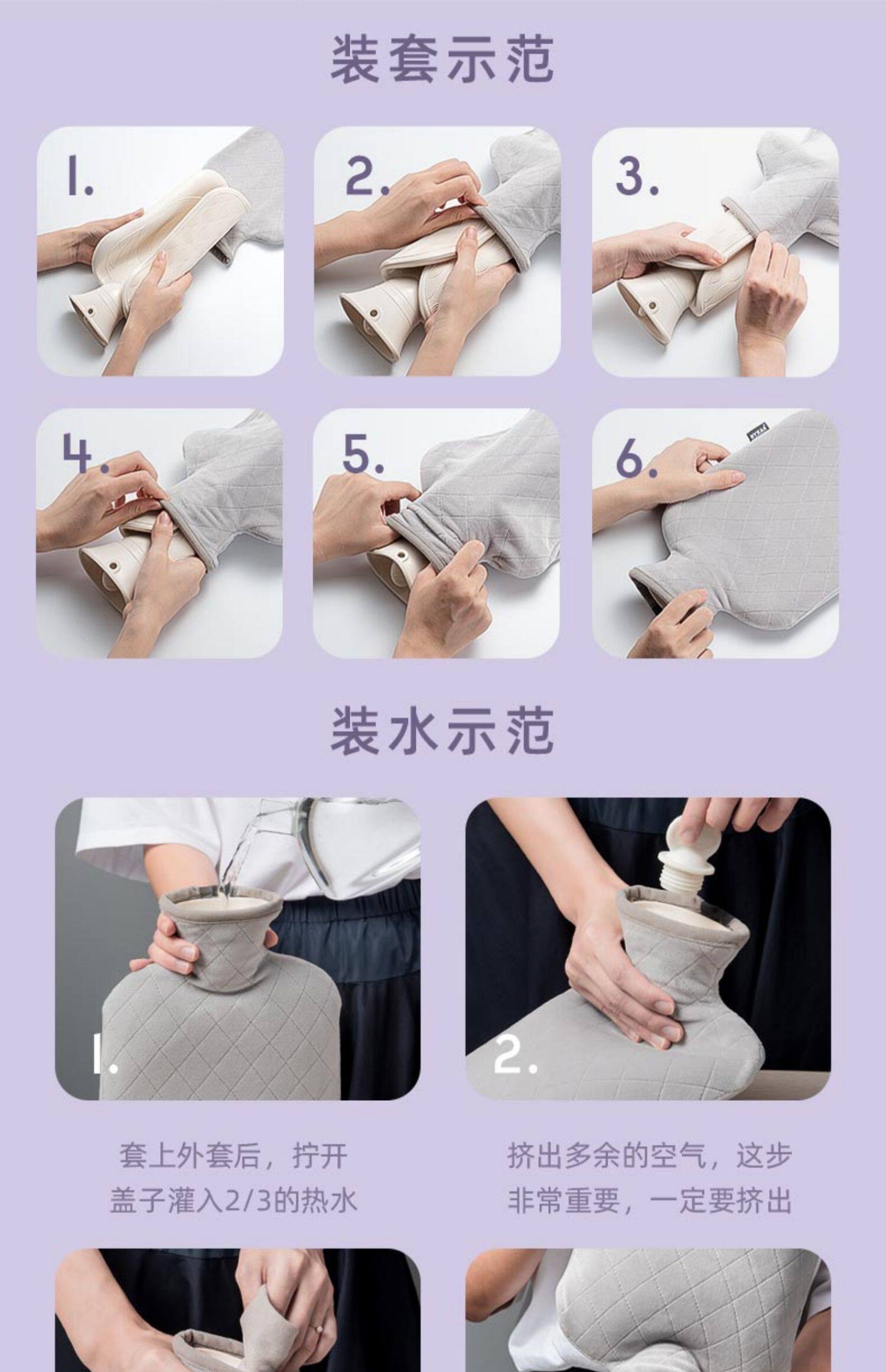 装套示范

1.

2.

3.

4.

5.

6.

装水示范

1.

2.

套上外套后，拧开盖子灌入2/3的热水

挤出多余的空气，这步非常重要，一定要挤出