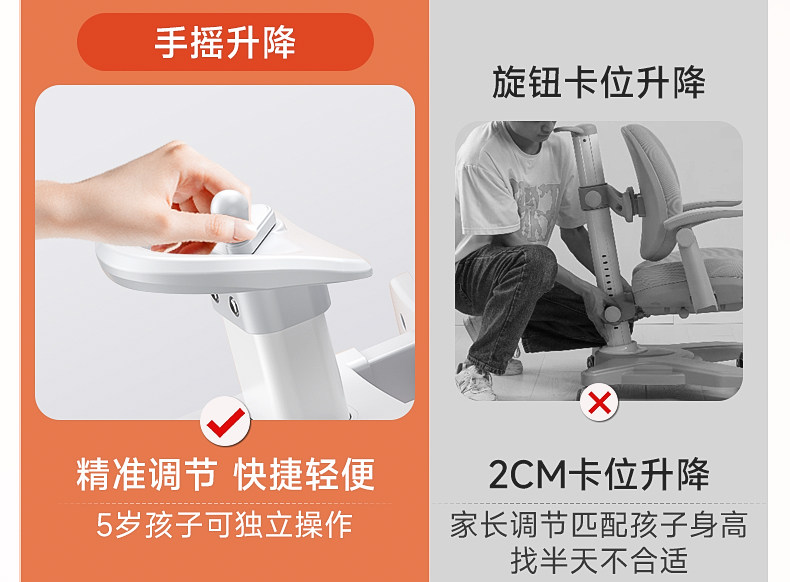 手摇升降

精准调节 快捷轻便

5岁孩子可独立操作

旋钮卡位升降

2CM卡位升降

家长调节匹配孩子身高
找半天不合适