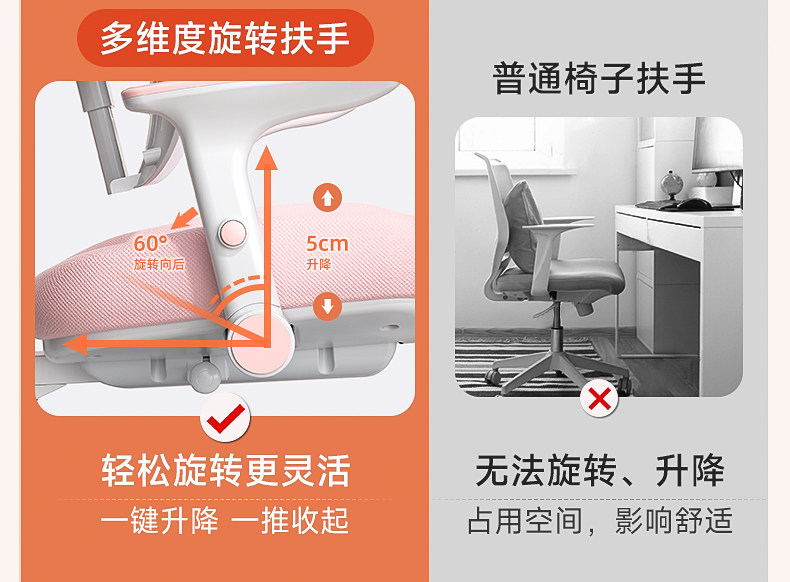 多维度旋转扶手

60°
旋转向后

5cm
升降

轻松旋转更灵活

一键升降 一推收起

普通椅子扶手

无法旋转、升降

占用空间，影响舒适