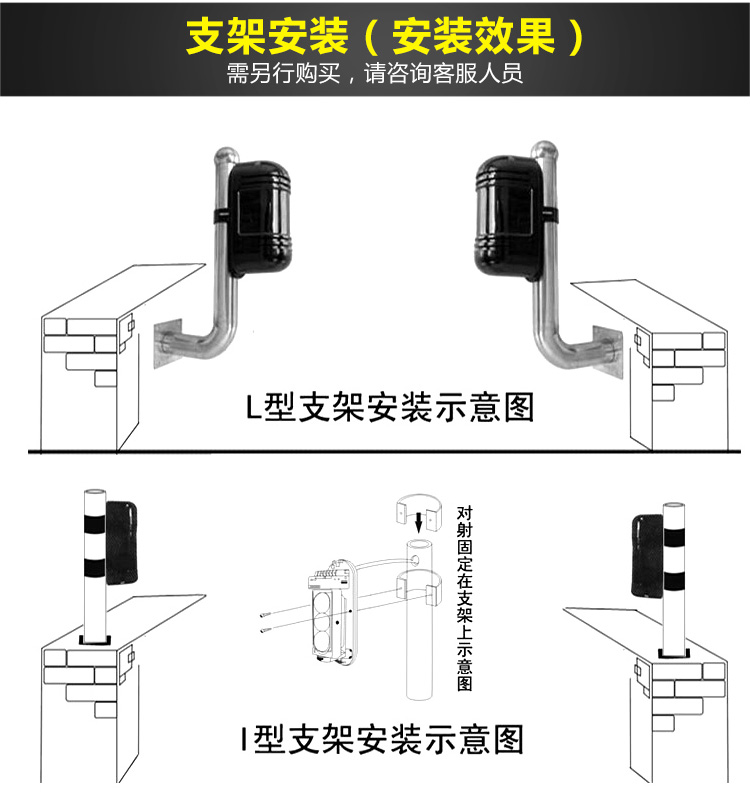 支架安装（安装效果）
需另行购买，请咨询客服人员

L型支架安装示意图

对射固定在支架上示意图

I型支架安装示意图