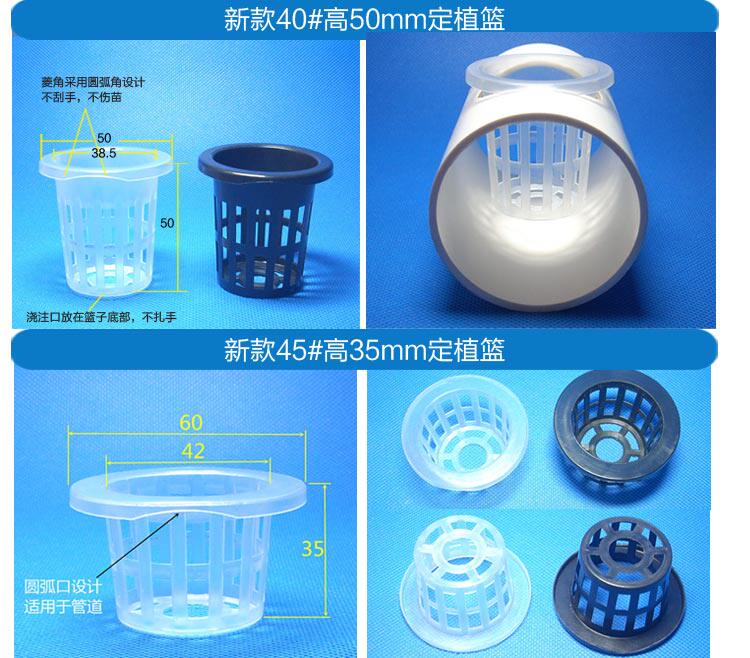 新款40#高50mm定植篮

菱角采用圆弧角设计
不刮手，不伤苗

50
38.5
50

浇注口放在篮子底部，不扎手

新款45#高35mm定植篮

60
42
35

圆弧口设计
适用于管道