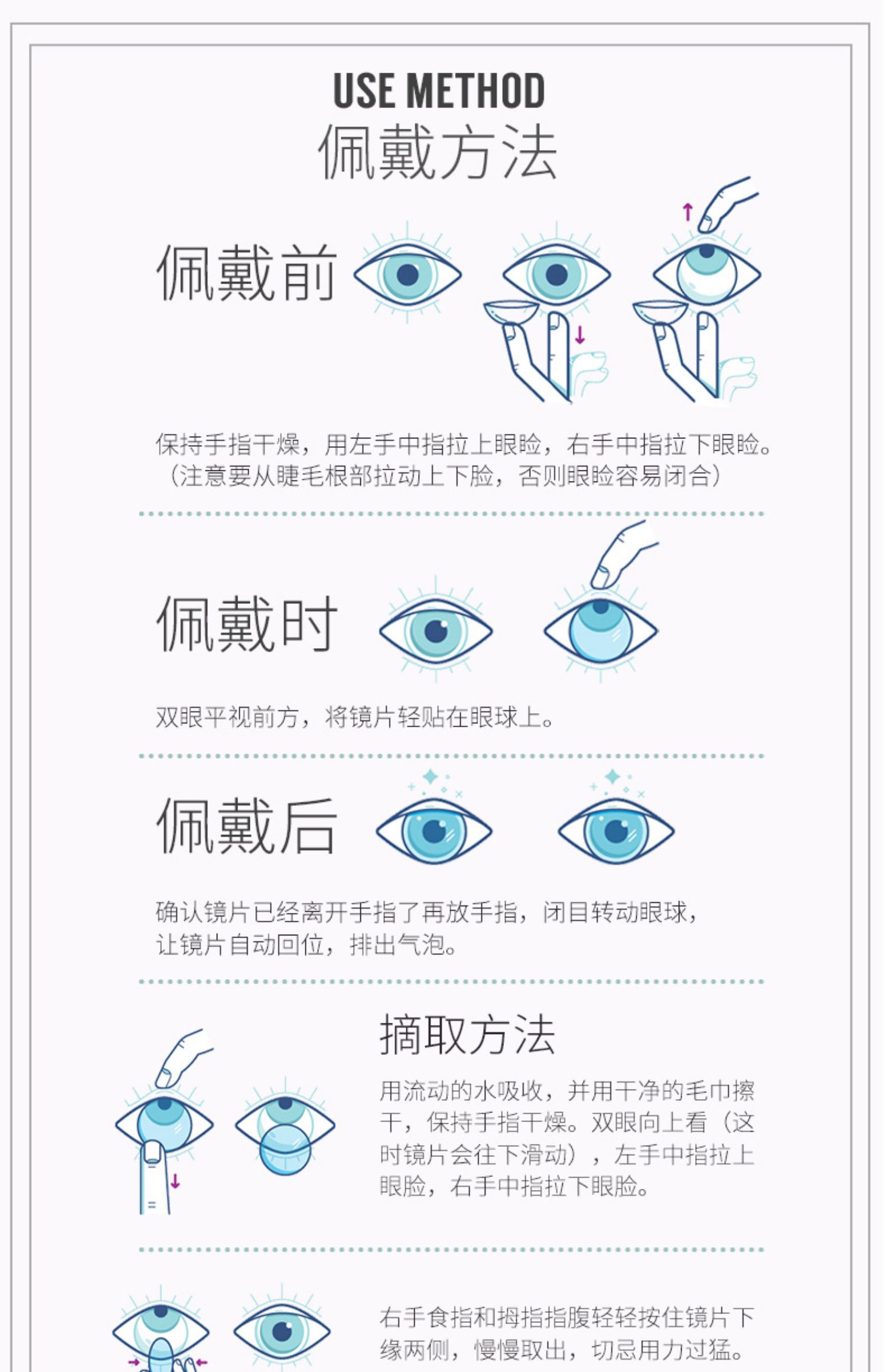 USE METHOD
佩戴方法

佩戴前

保持手指干燥，用左手中指拉上眼睑，右手中指拉下眼睑。（注意要从睫毛根部拉动上下睑，否则眼睑容易闭合）

佩戴时

双眼平视前方，将镜片轻贴在眼球上。

佩戴后

确认镜片已经离开手指了再放手指，闭目转动眼球，让镜片自动回位，排出气泡。

摘取方法

用流动的水吸收，并用干净的毛巾擦干，保持手指干燥。双眼向上看（这时镜片会往下滑动），左手中指拉上眼睑，右手中指拉下眼睑。

右手食指和拇指指腹轻轻按住镜片下缘两侧，慢慢取出，切忌用力过猛。