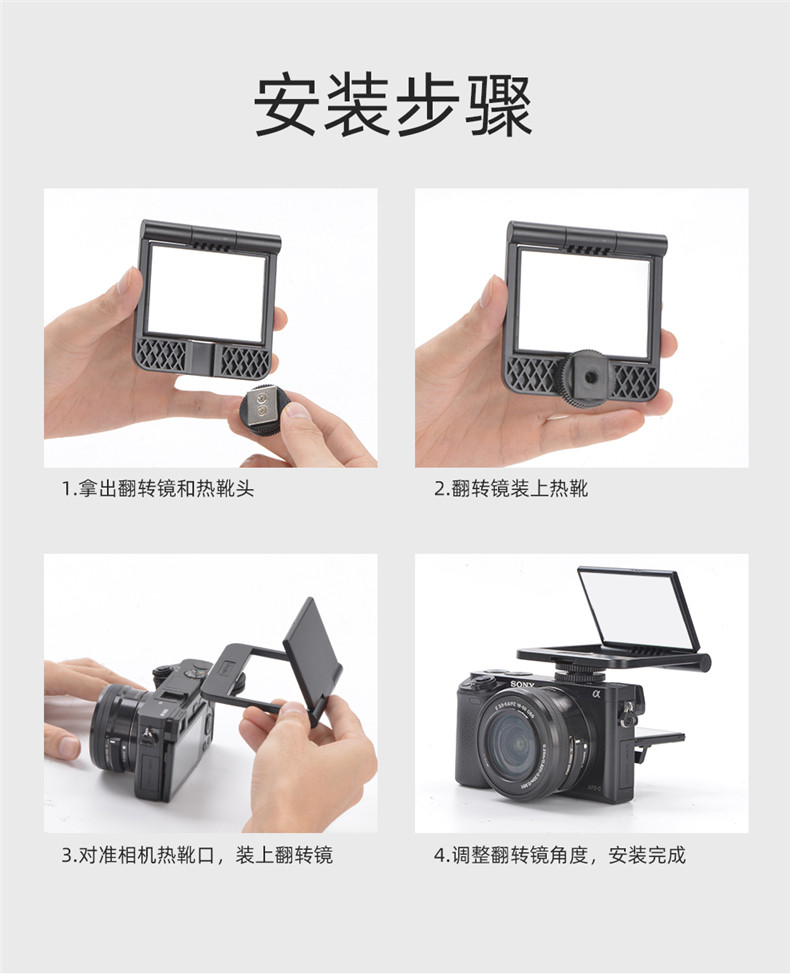 安装步骤

1.拿出翻转镜和热靴头

2.翻转镜装上热靴

3.对准相机热靴口，装上翻转镜

SONY
α

4.调整翻转镜角度，安装完成