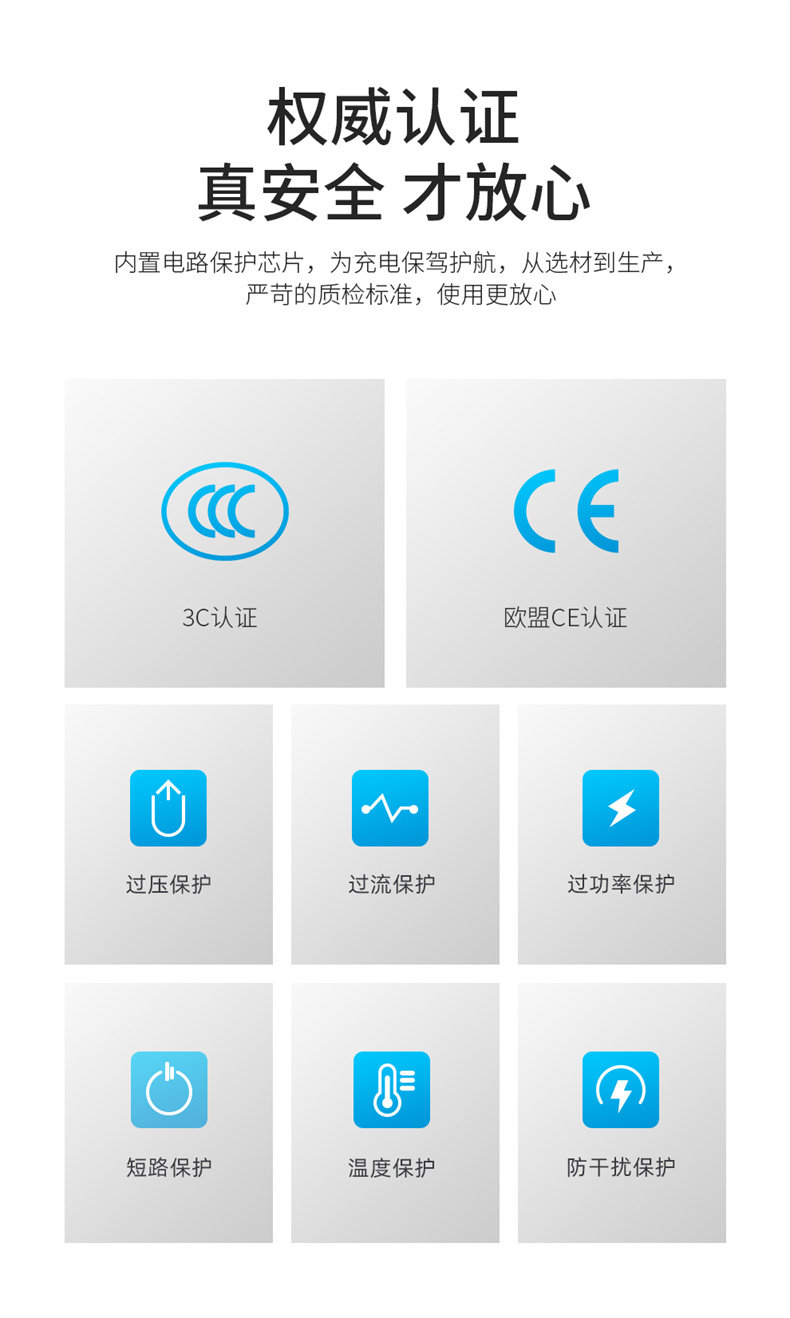 权威认证
真安全 才放心

内置电路保护芯片，为充电保驾护航，从选材到生产，严苛的质检标准，使用更放心

3C认证

欧盟CE认证

过压保护

过流保护

过功率保护

短路保护

温度保护

防干扰保护