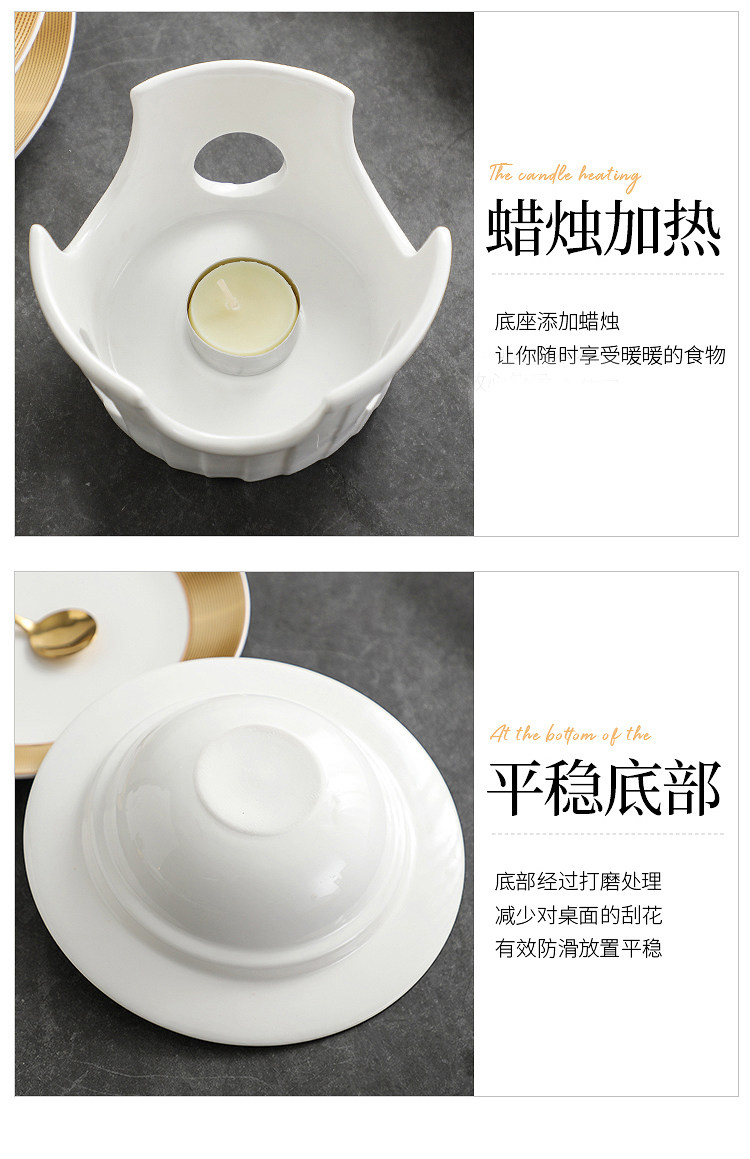 The candle heating
蜡烛加热

底座添加蜡烛
让你随时享受暖暖的食物

At the bottom of the
平稳底部

底部经过打磨处理
减少对桌面的刮花
有效防滑放置平稳