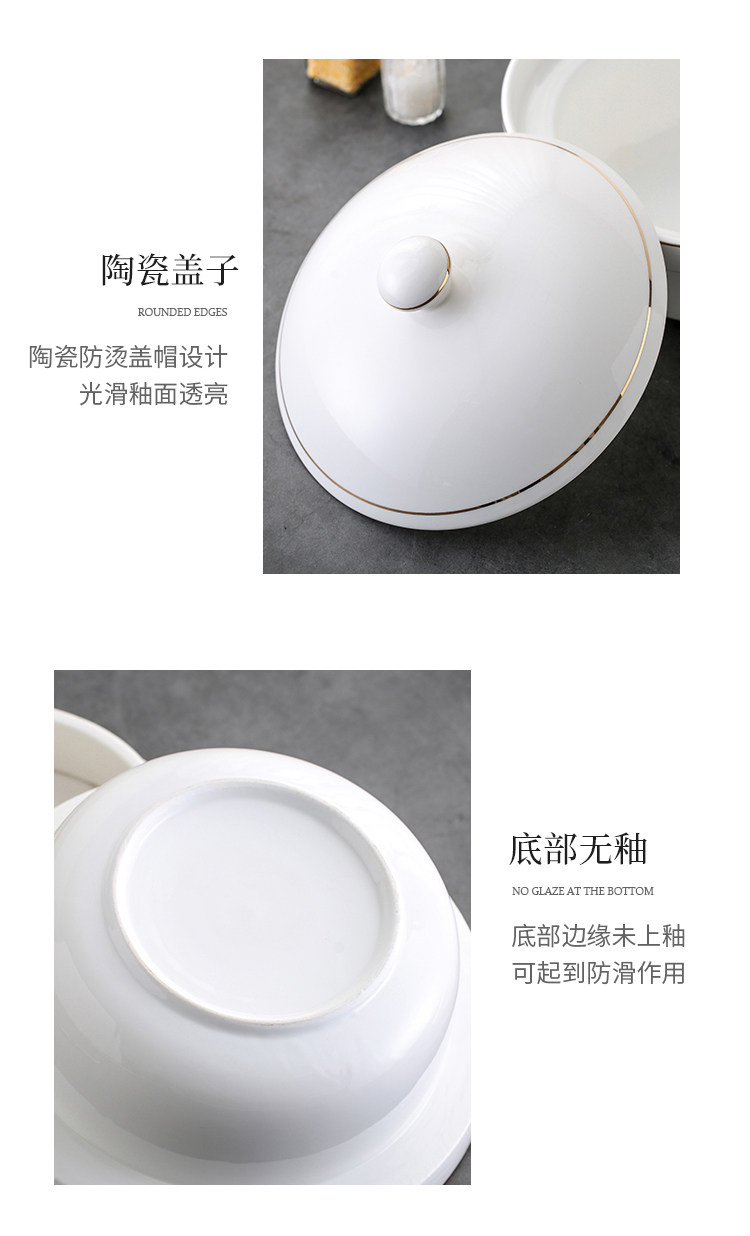 陶瓷盖子

ROUNDED EDGES

陶瓷防烫盖帽设计
光滑釉面透亮

底部无釉

NO GLAZE AT THE BOTTOM

底部边缘未上釉
可起到防滑作用