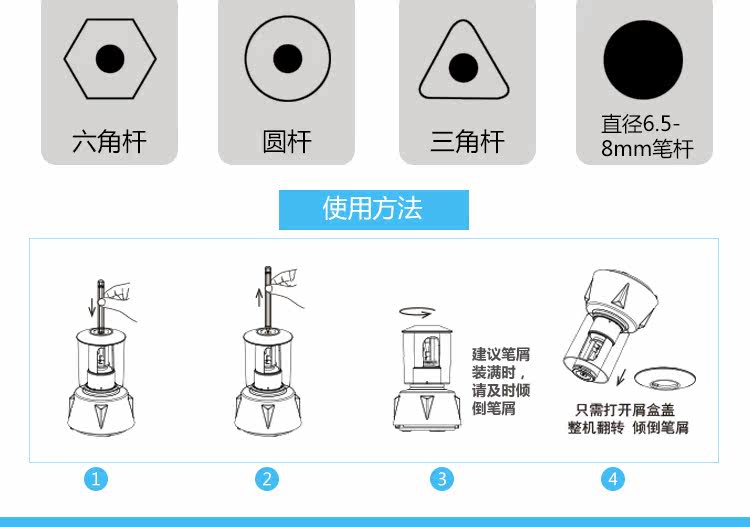 六角杆

圆杆

三角杆

直径6.5-8mm笔杆

使用方法

建议笔屑装满时，请及时倾倒笔屑

只需打开屑盒盖 整机翻转 倾倒笔屑

1

2

3

4