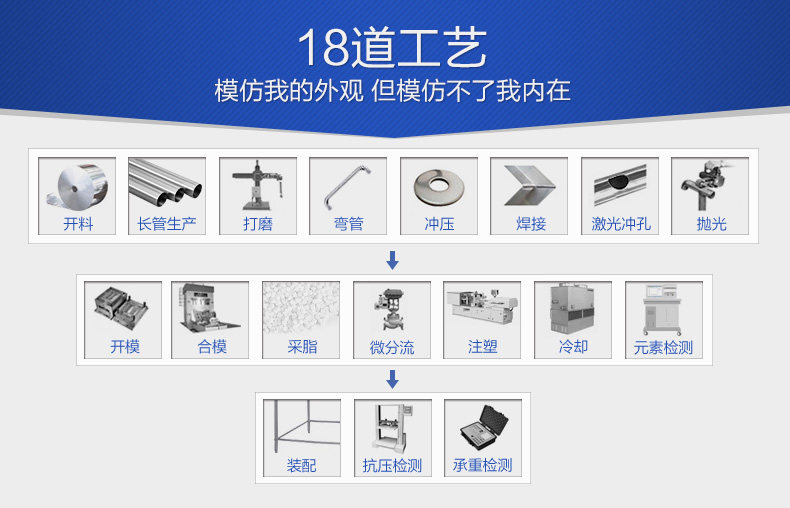 18道工艺
模仿我的外观 但模仿不了我内在

开料 长管生产 打磨 弯管 冲压 焊接 激光冲孔 抛光

开模 合模 采脂 微分流 注塑 冷却 元素检测

装配 抗压检测 承重检测