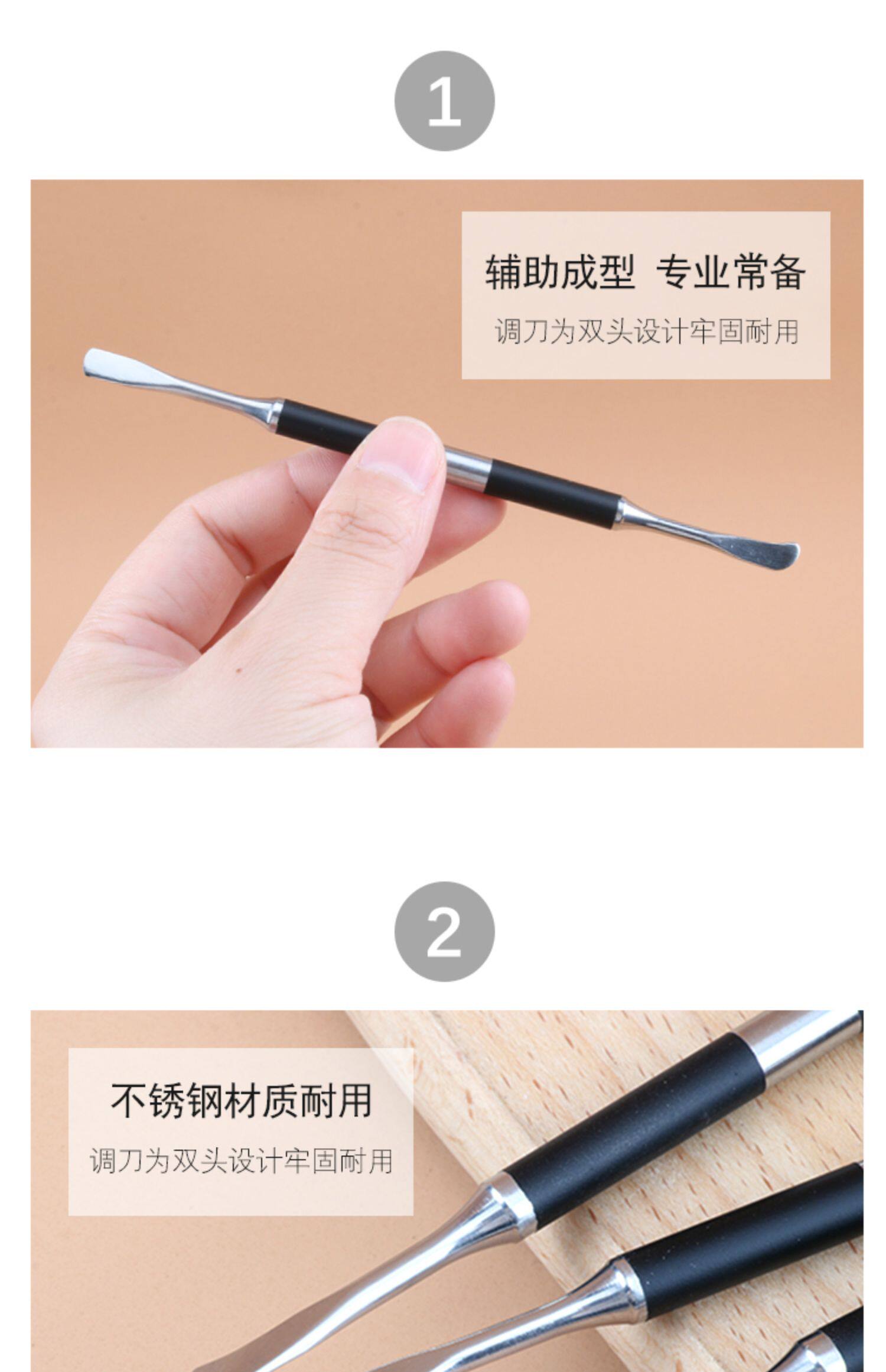 1

辅助成型 专业常备

调刀为双头设计牢固耐用

2

不锈钢材质耐用

调刀为双头设计牢固耐用