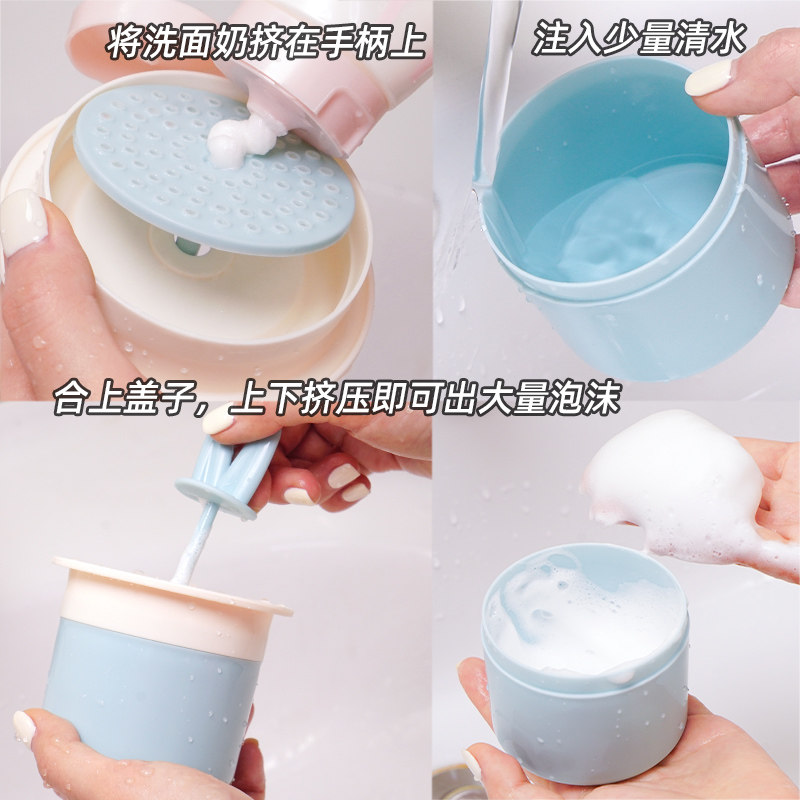 将洗面奶挤在手柄上

注入少量清水

合上盖子，上下挤压即可出大量泡沫