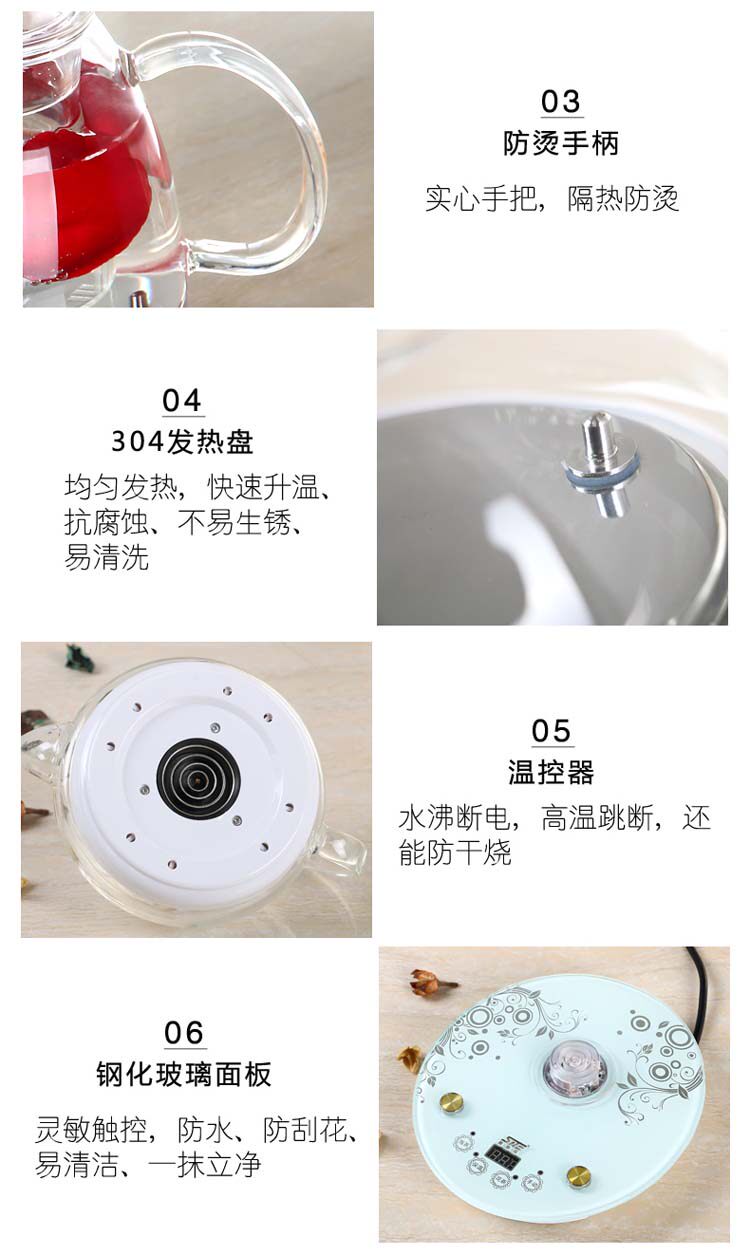 03
防烫手柄
实心手把，隔热防烫

04
304发热盘
均匀发热，快速升温、抗腐蚀、不易生锈、易清洗

05
温控器
水沸断电，高温跳断，还能防干烧

06
钢化玻璃面板
灵敏触控，防水、防刮花、易清洁、一抹立净