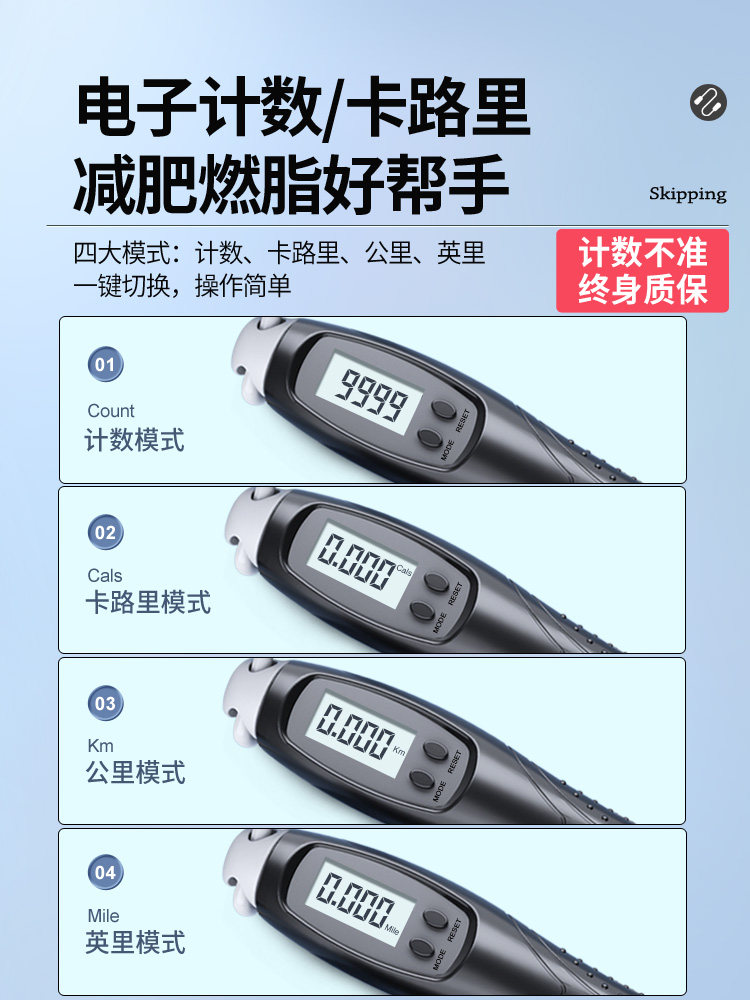 电子计数/卡路里
减肥燃脂好帮手

Skipping

四大模式：计数、卡路里、公里、英里
一键切换，操作简单

计数不准
终身质保

01
Count
计数模式
9999
RESET
MODE

02
Cals
卡路里模式
0.000 Cals
RESET
MODE

03
Km
公里模式
0.000 Km
RESET
MODE

04
Mile
英里模式
0.000 Mile
RESET
MODE