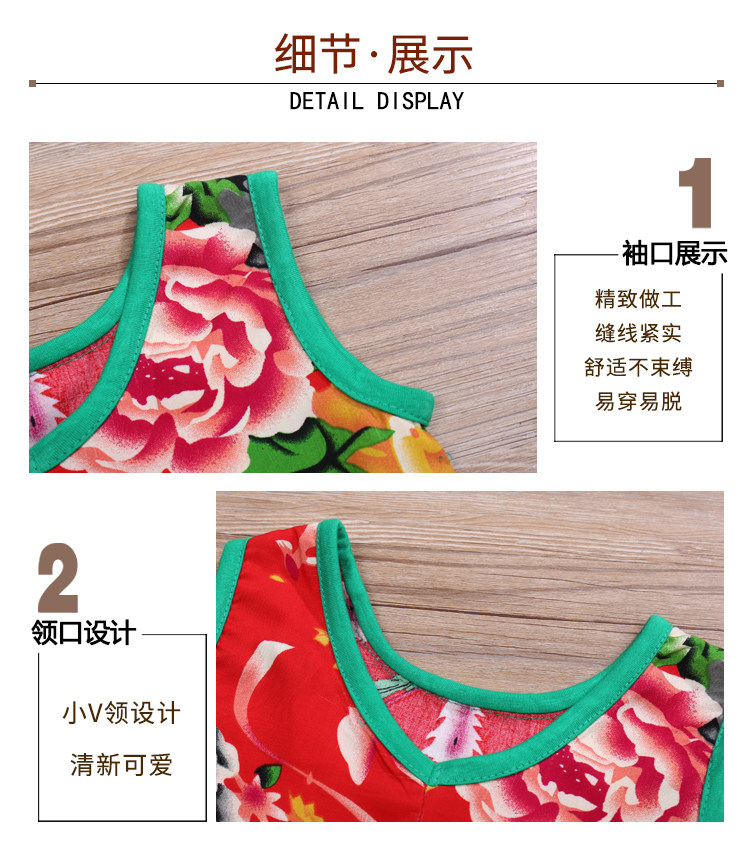 细节·展示
DETAIL DISPLAY

1
袖口展示
精致做工
缝线紧实
舒适不束缚
易穿易脱

2
领口设计
小V领设计
清新可爱