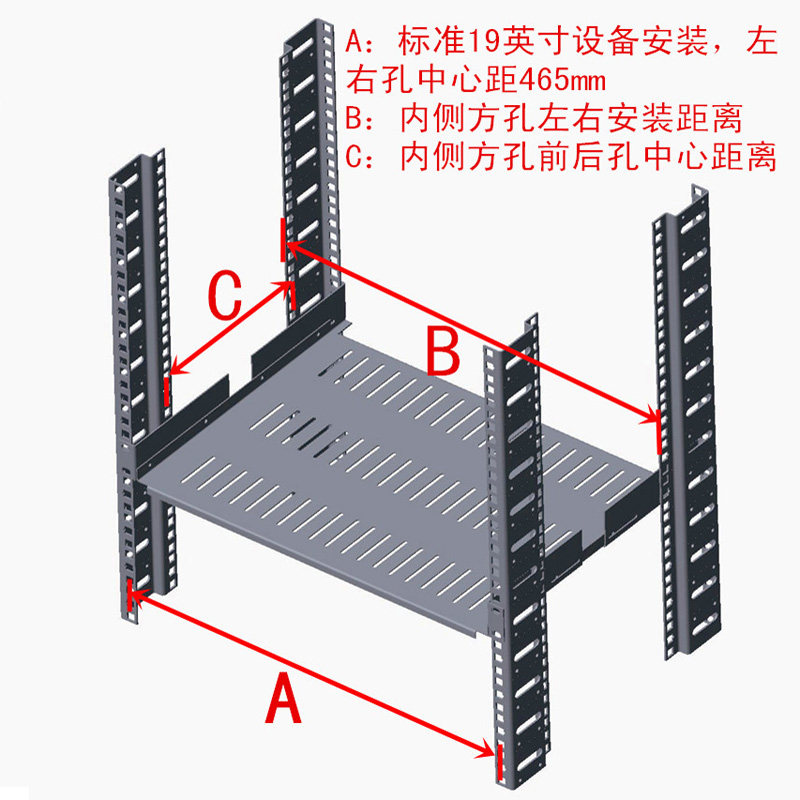 A：标准19英寸设备安装，左右孔中心距465mm
B：内侧方孔左右安装距离
C：内侧方孔前后孔中心距离

C

B

A