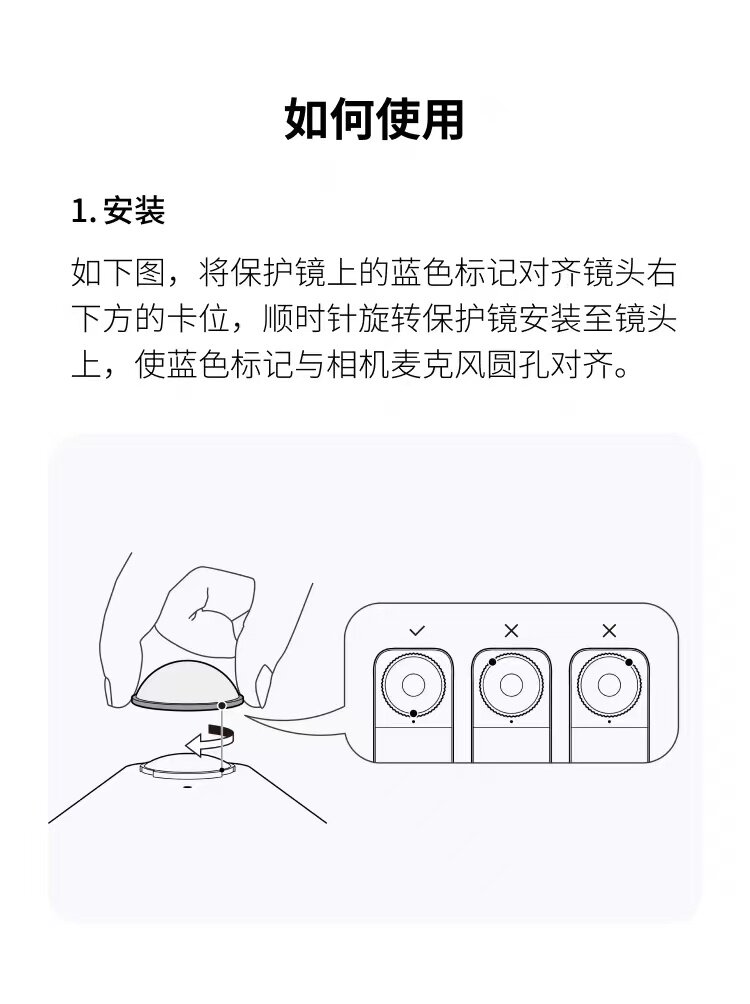 如何使用

1. 安装

如下图，将保护镜上的蓝色标记对齐镜头右下方的卡位，顺时针旋转保护镜安装至镜头上，使蓝色标记与相机麦克风圆孔对齐。

✓ × ×