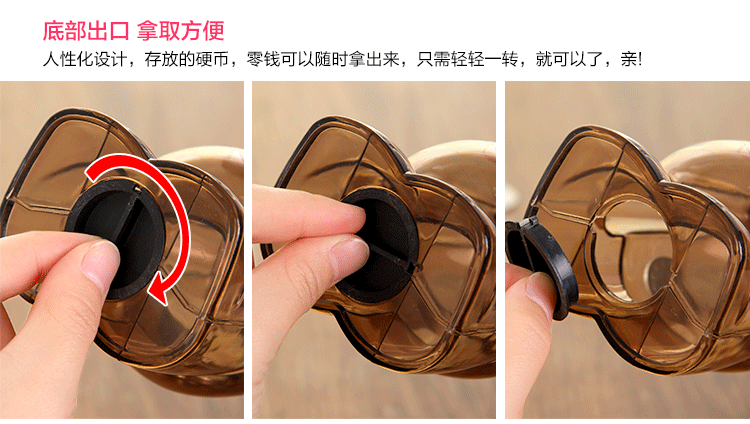 底部出口 拿取方便
人性化设计，存放的硬币，零钱可以随时拿出来，只需轻轻一转，就可以了，亲!