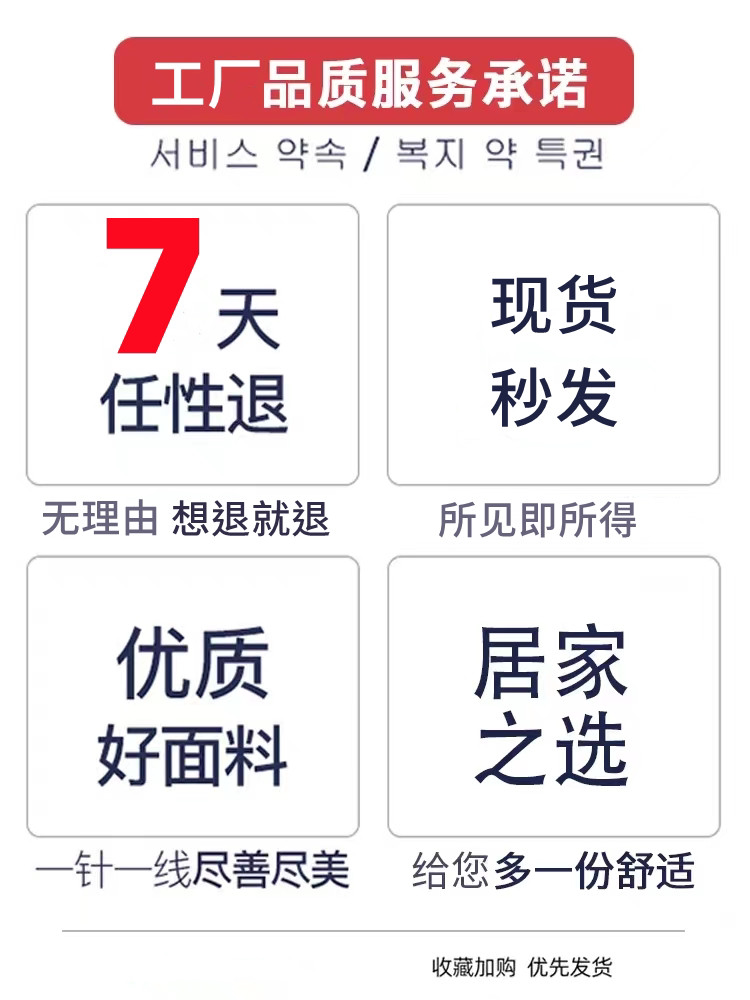 工厂品质服务承诺

서비스 약속 / 복지 약 특권

7天
任性退

无理由 想退就退

现货
秒发

所见即所得

优质
好面料

一针一线尽善尽美

居家
之选

给您多一份舒适

收藏加购 优先发货