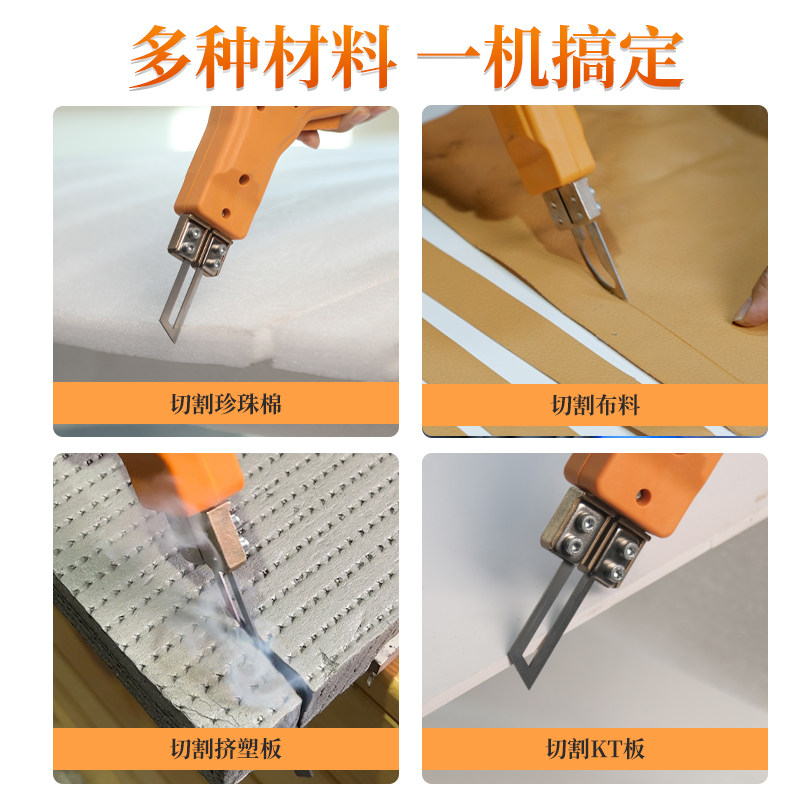 多种材料 一机搞定

切割珍珠棉

切割布料

切割挤塑板

切割KT板