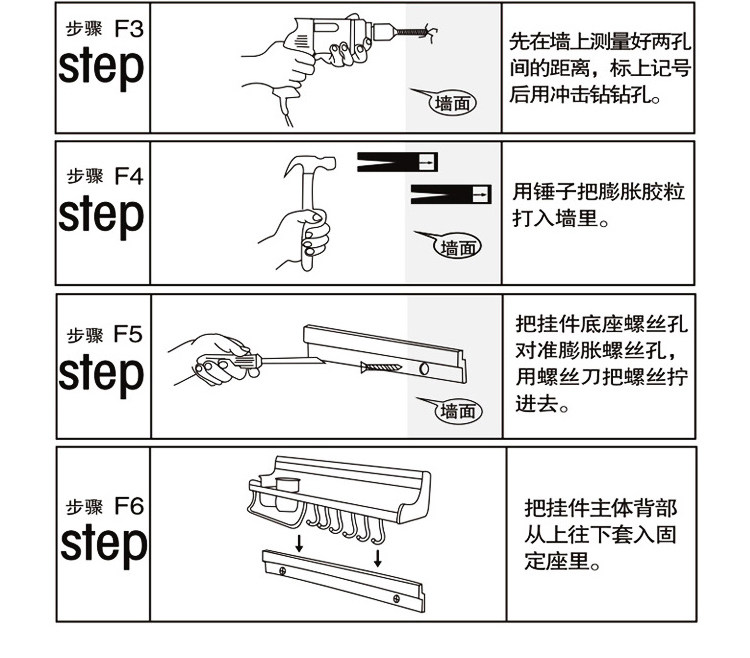 步骤 F3
step

墙面

先在墙上测量好两孔间的距离，标上记号后用冲击钻钻孔。

步骤 F4
step

墙面

用锤子把膨胀胶粒打入墙里。

步骤 F5
step

墙面

把挂件底座螺丝孔对准膨胀螺丝孔，用螺丝刀把螺丝拧进去。

步骤 F6
step

把挂件主体背部从上往下套入固定座里。