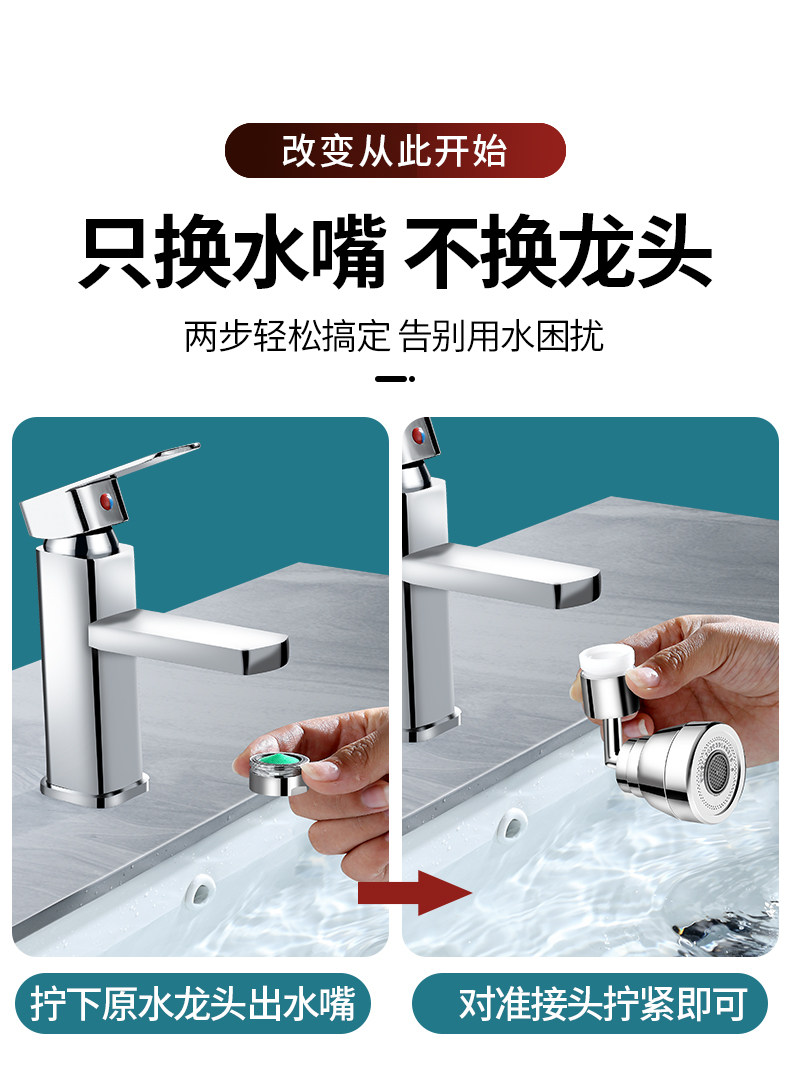 改变从此开始

只换水嘴 不换龙头

两步轻松搞定 告别用水困扰

拧下原水龙头出水嘴

对准接头拧紧即可