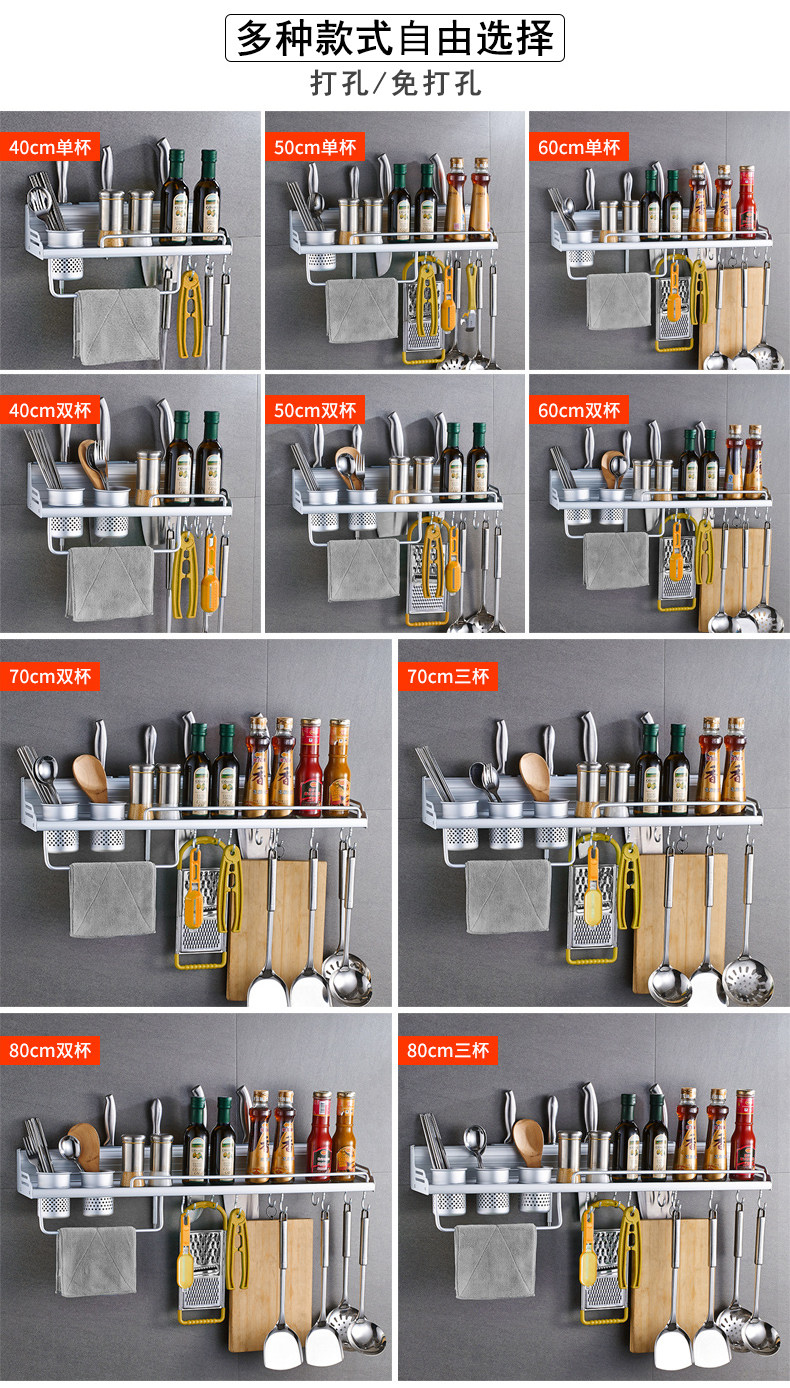 多种款式自由选择

打孔/免打孔

40cm单杯

50cm单杯

60cm单杯

40cm双杯

50cm双杯

60cm双杯

70cm双杯

70cm三杯

80cm双杯

80cm三杯