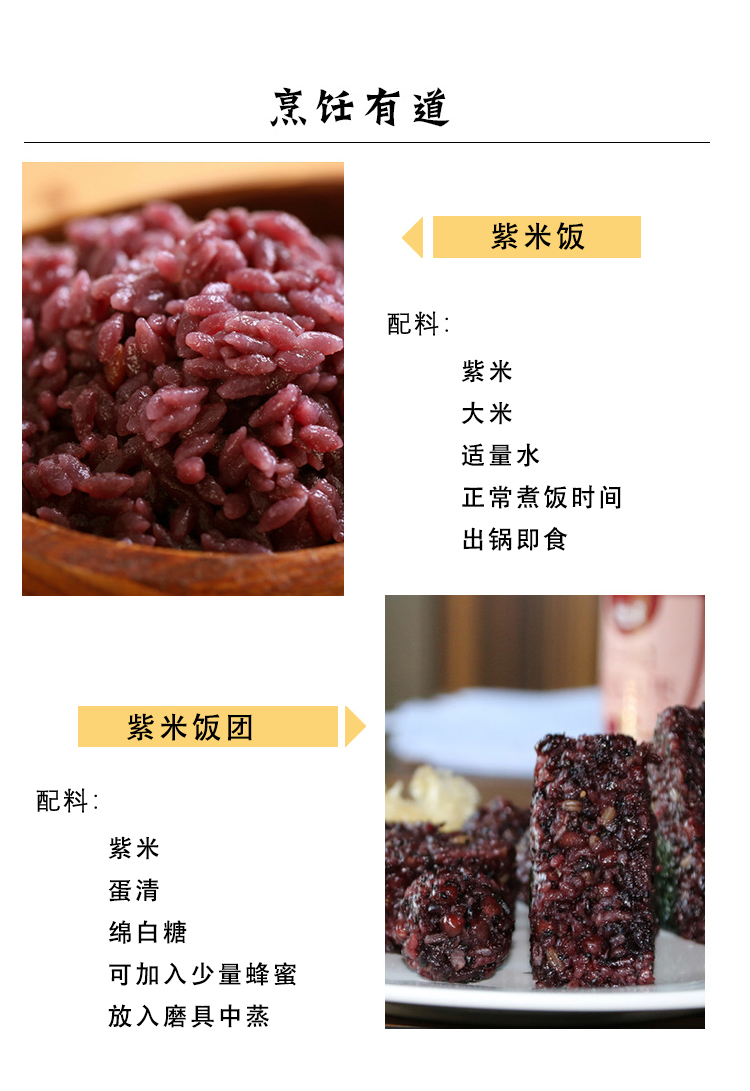 烹饪有道

紫米饭

配料:

紫米
大米
适量水
正常煮饭时间
出锅即食

紫米饭团

配料:

紫米
蛋清
绵白糖
可加入少量蜂蜜
放入磨具中蒸