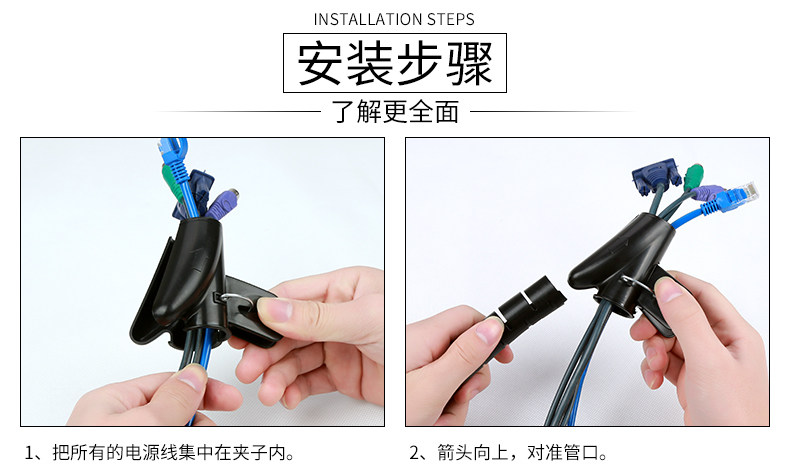 INSTALLATION STEPS

安装步骤

了解更全面

1、把所有的电源线集中在夹子内。

2、箭头向上，对准管口。