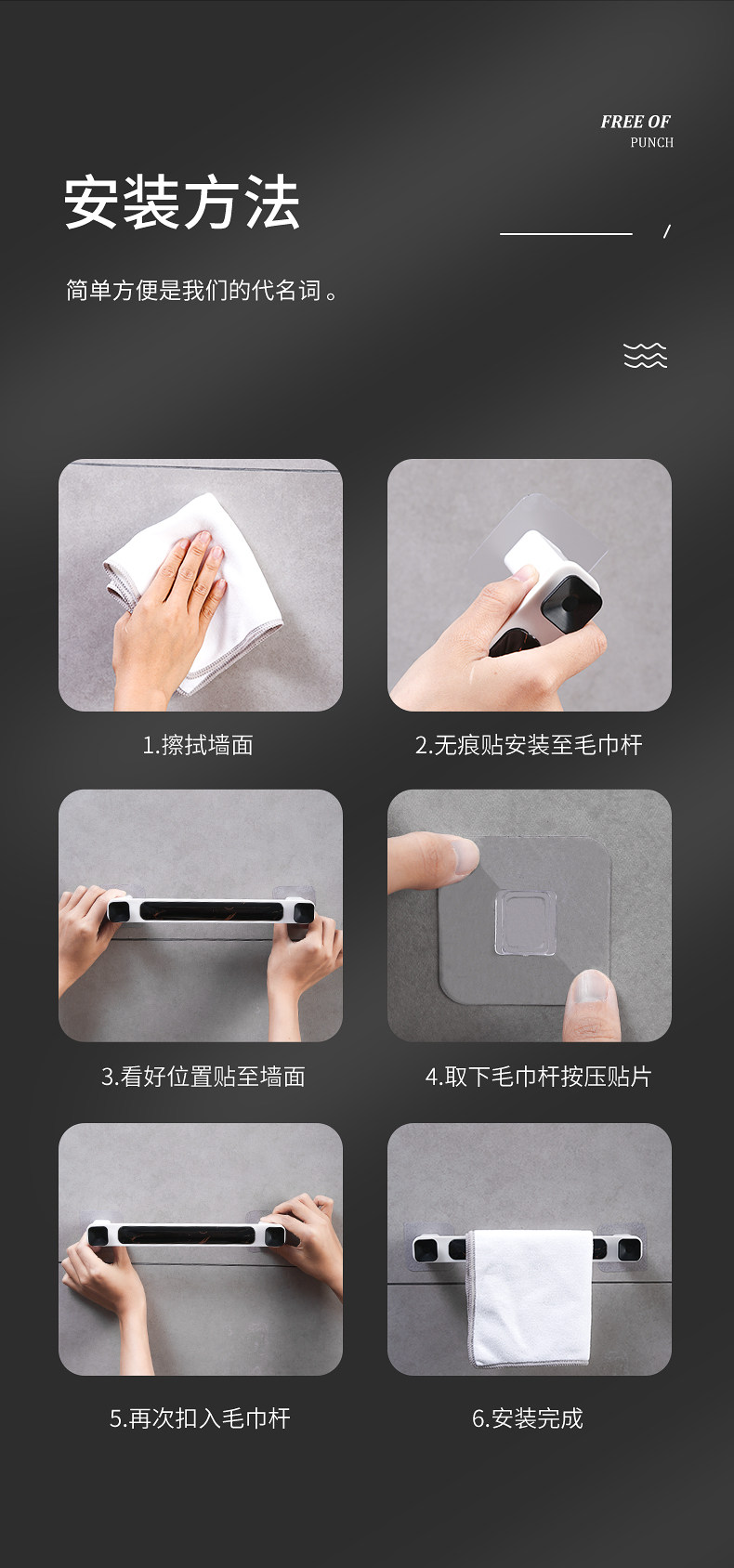 FREE OF
PUNCH

安装方法

/

简单方便是我们的代名词。

1.擦拭墙面

2.无痕贴安装至毛巾杆

3.看好位置贴至墙面

4.取下毛巾杆按压贴片

5.再次扣入毛巾杆

6.安装完成