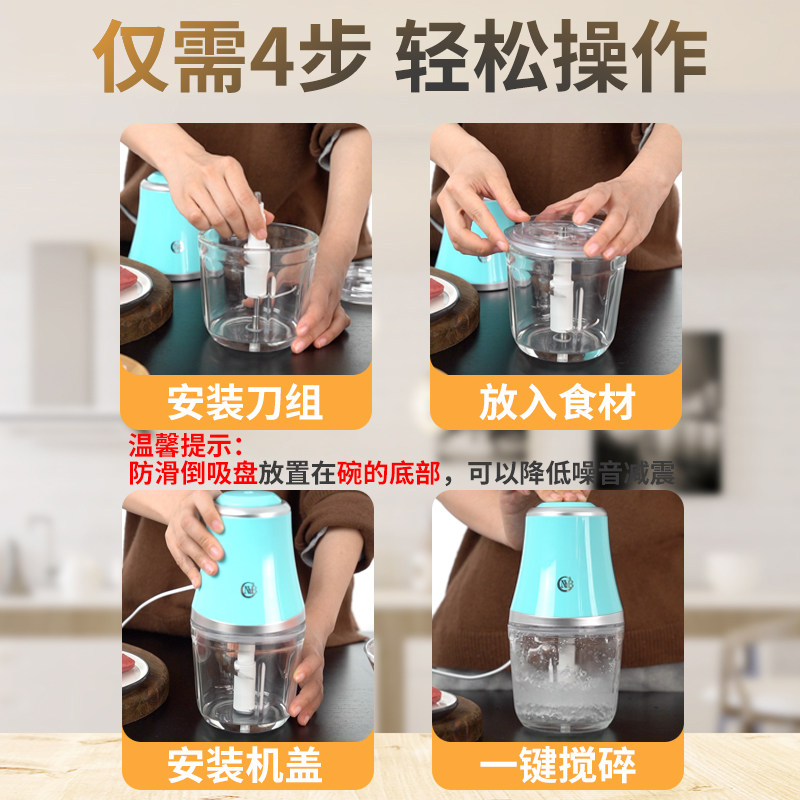 仅需4步 轻松操作

安装刀组

放入食材

温馨提示：
防滑倒吸盘放置在碗的底部，可以降低噪音减震

安装机盖

一键搅碎