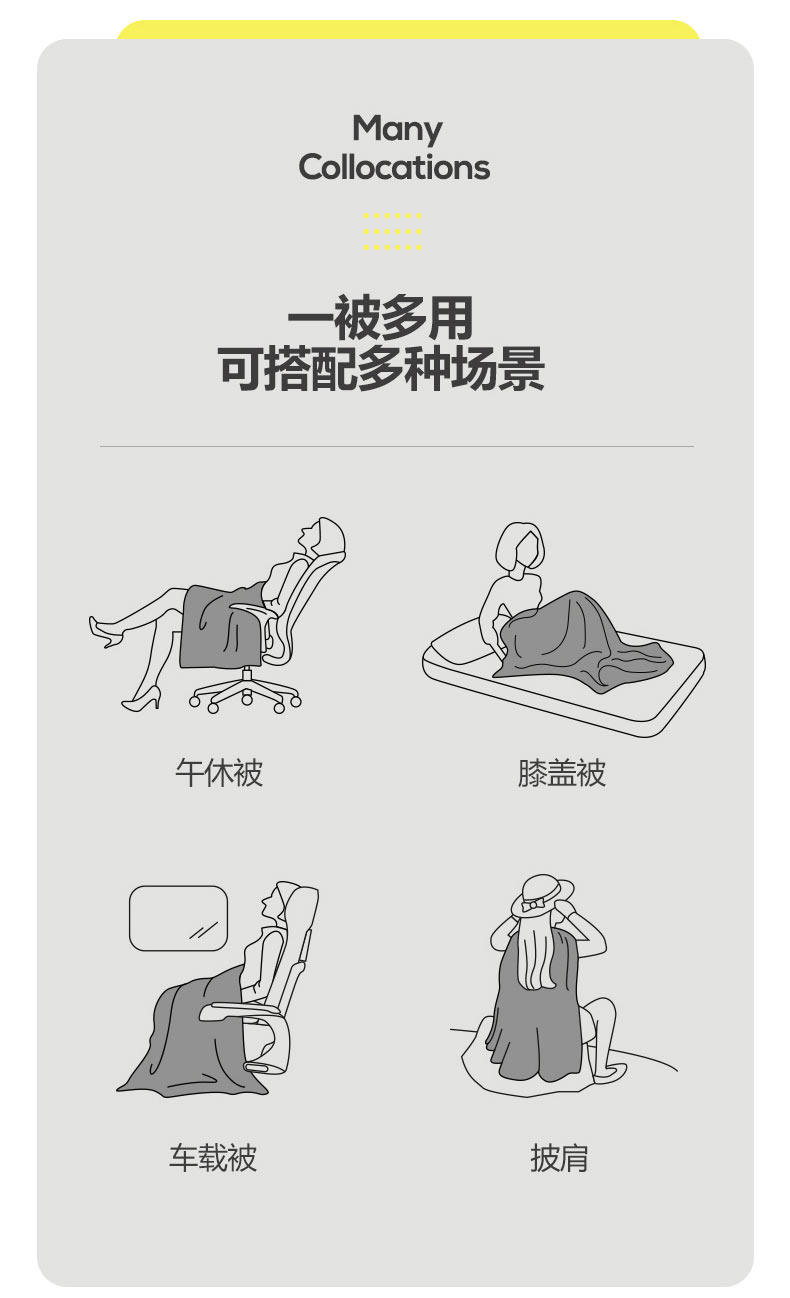 Many
Collocations

一被多用
可搭配多种场景

午休被

膝盖被

车载被

披肩