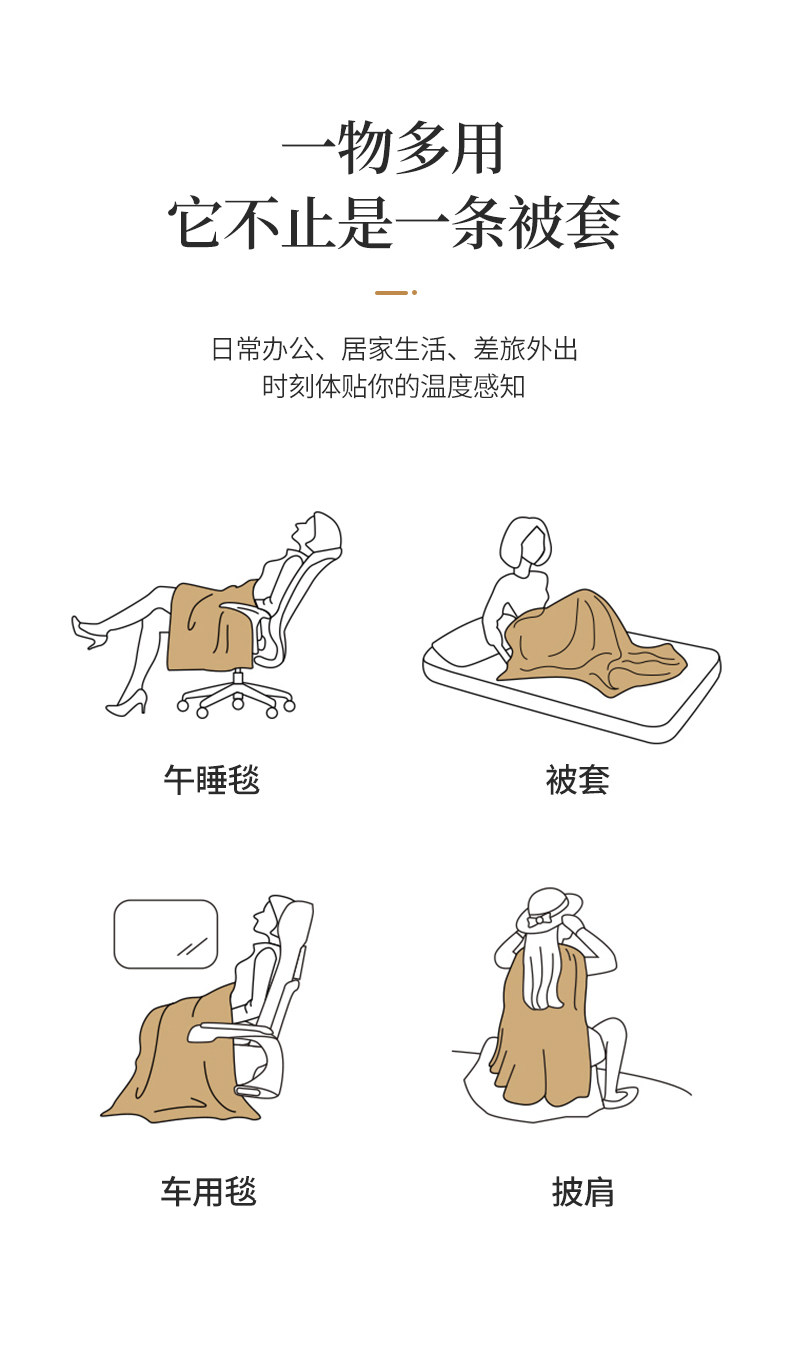 一物多用
它不止是一条被套

日常办公、居家生活、差旅外出
时刻体贴你的温度感知

午睡毯

被套

车用毯

披肩