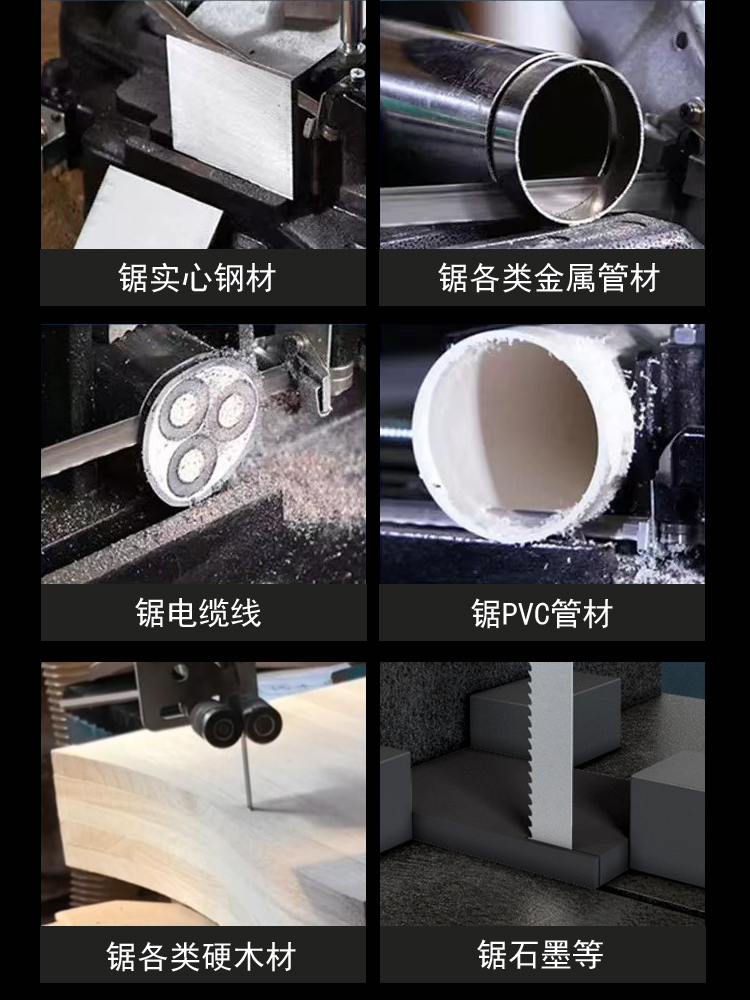 锯实心钢材

锯各类金属管材

锯电缆线

锯PVC管材

锯各类硬木材

锯石墨等