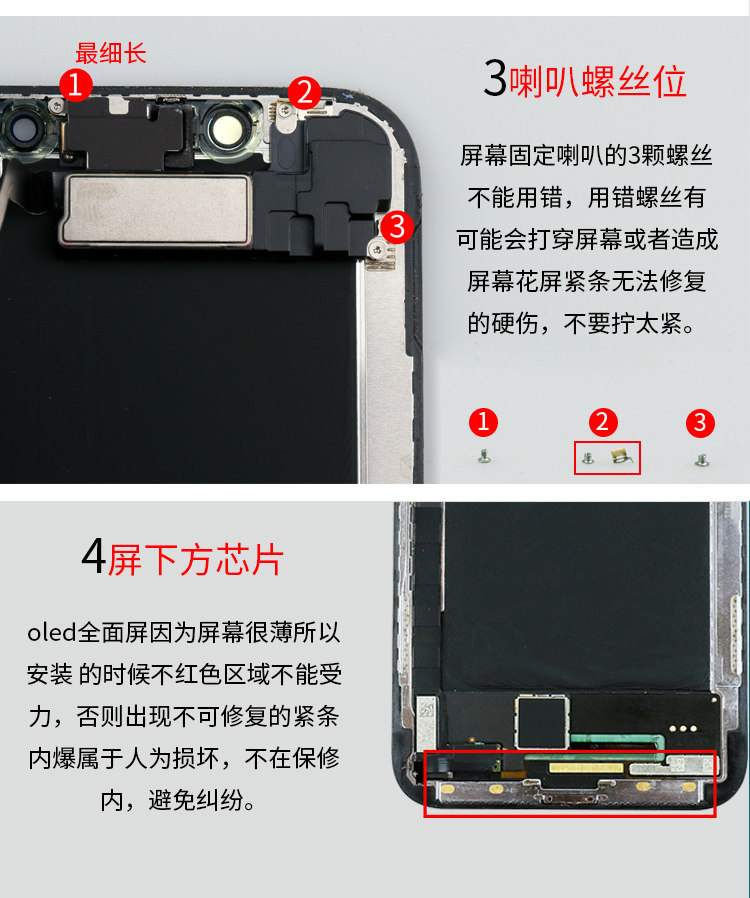 最细长
1
2
3

3喇叭螺丝位

屏幕固定喇叭的3颗螺丝不能用错，用错螺丝有可能会打穿屏幕或者造成屏幕花屏紧条无法修复的硬伤，不要拧太紧。

1 2 3

4屏下方芯片

oled全面屏因为屏幕很薄所以安装 的时候不红色区域不能受力，否则出现不可修复的紧条内爆属于人为损坏，不在保修内，避免纠纷。