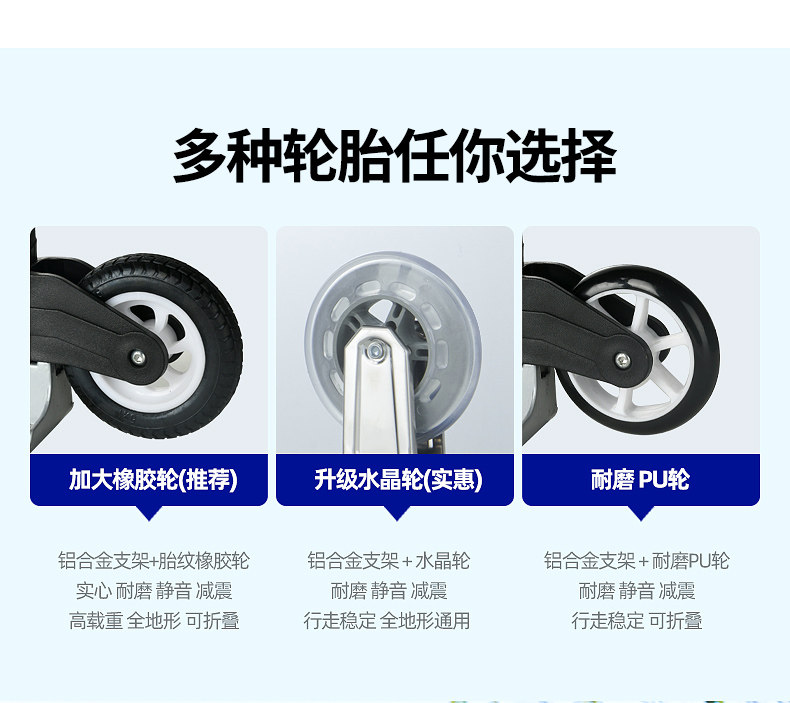 多种轮胎任你选择

加大橡胶轮(推荐)

铝合金支架+胎纹橡胶轮
实心 耐磨 静音 减震
高载重 全地形 可折叠

升级水晶轮(实惠)

铝合金支架 + 水晶轮
耐磨 静音 减震
行走稳定 全地形通用

耐磨 PU轮

铝合金支架 + 耐磨PU轮
耐磨 静音 减震
行走稳定 可折叠