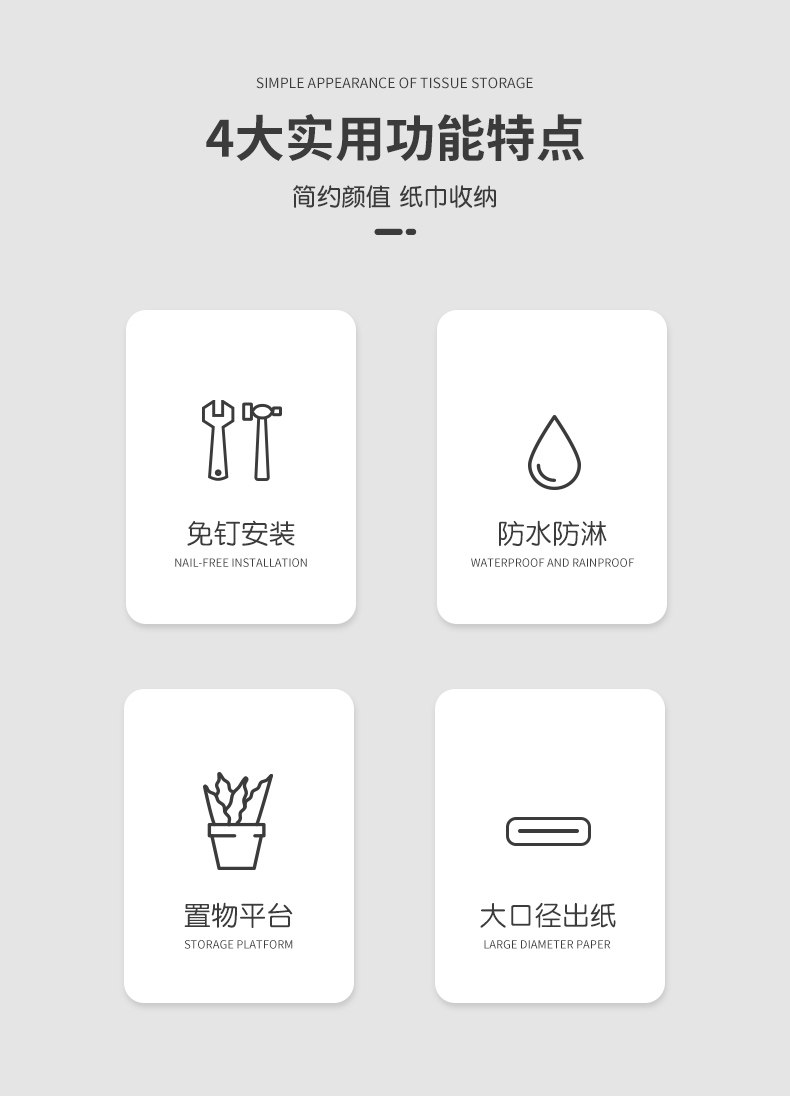 SIMPLE APPEARANCE OF TISSUE STORAGE

4大实用功能特点

简约颜值 纸巾收纳

免钉安装
NAIL-FREE INSTALLATION

防水防淋
WATERPROOF AND RAINPROOF

置物平台
STORAGE PLATFORM

大口径出纸
LARGE DIAMETER PAPER