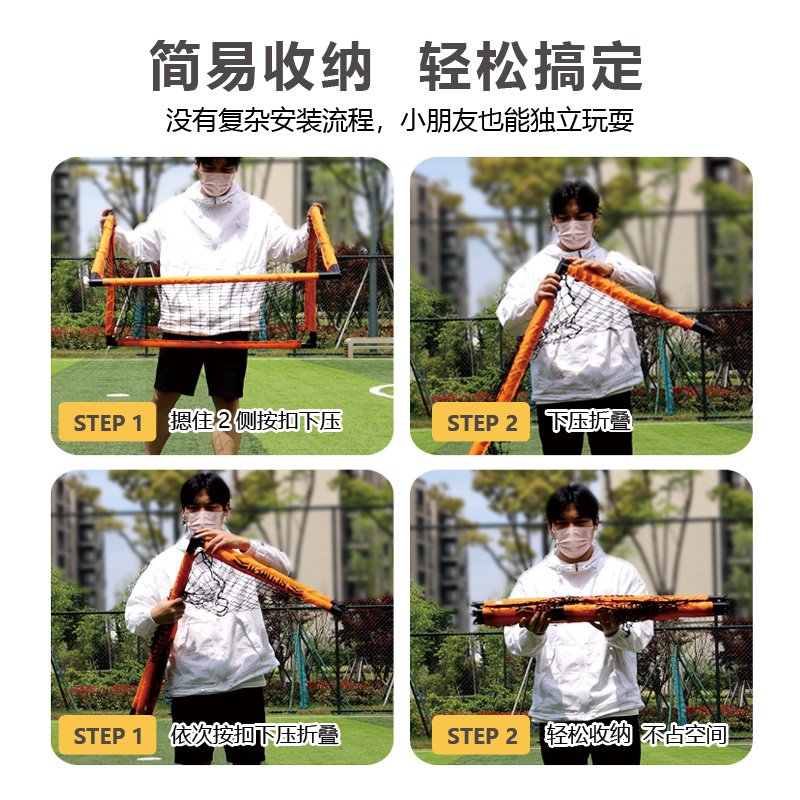 简易收纳 轻松搞定

没有复杂安装流程，小朋友也能独立玩耍

STEP 1 摁住 2 侧按扣下压

STEP 2 下压折叠

STEP 1 依次按扣下压折叠

STEP 2 轻松收纳 不占空间