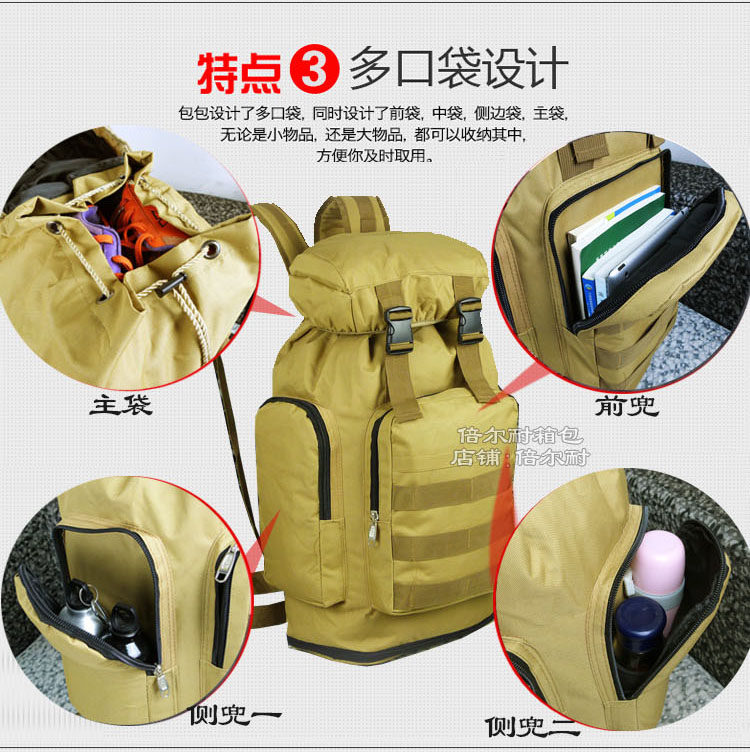 特点 3 多口袋设计

包包设计了多口袋，同时设计了前袋，中袋，侧边袋，主袋，无论是小物品，还是大物品，都可以收纳其中，方便你及时取用。

主袋

前兜

倍尔耐箱包
店铺：倍尔耐

侧兜一

侧兜二