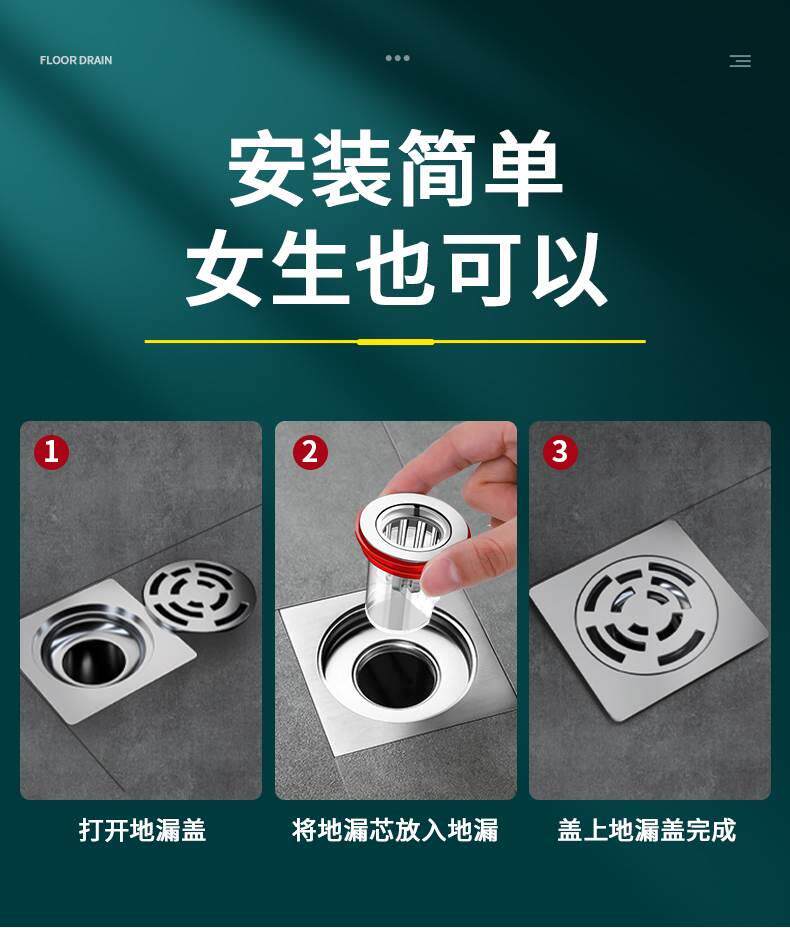 FLOOR DRAIN

安装简单
女生也可以

1

2

3

打开地漏盖

将地漏芯放入地漏

盖上地漏盖完成