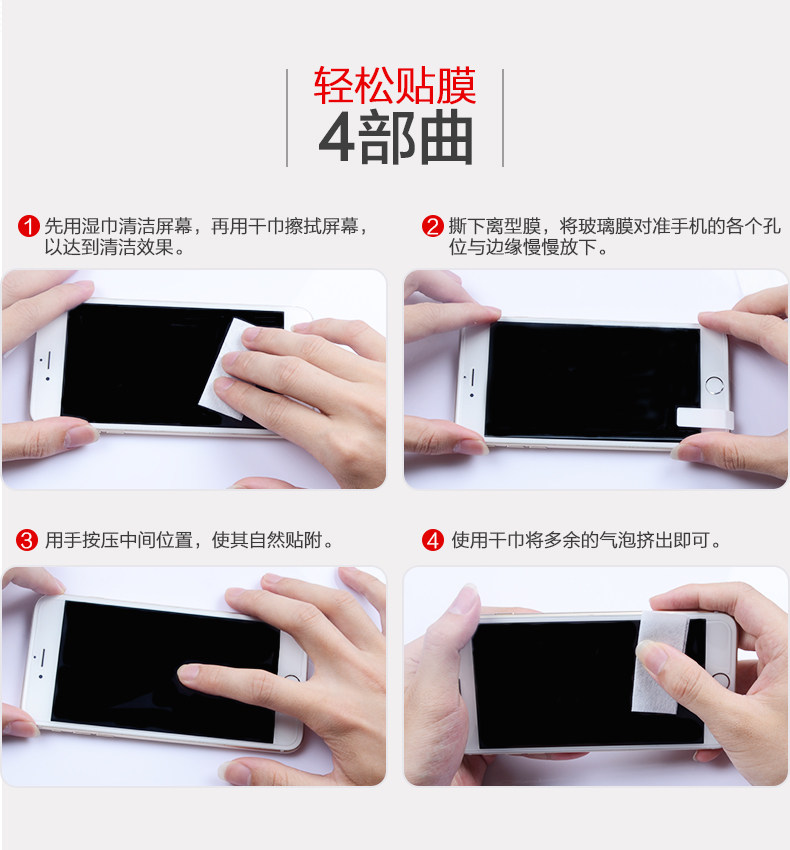 轻松贴膜
4部曲

1 先用湿巾清洁屏幕，再用干巾擦拭屏幕，以达到清洁效果。

2 撕下离型膜，将玻璃膜对准手机的各个孔位与边缘慢慢放下。

3 用手按压中间位置，使其自然贴附。

4 使用干巾将多余的气泡挤出即可。