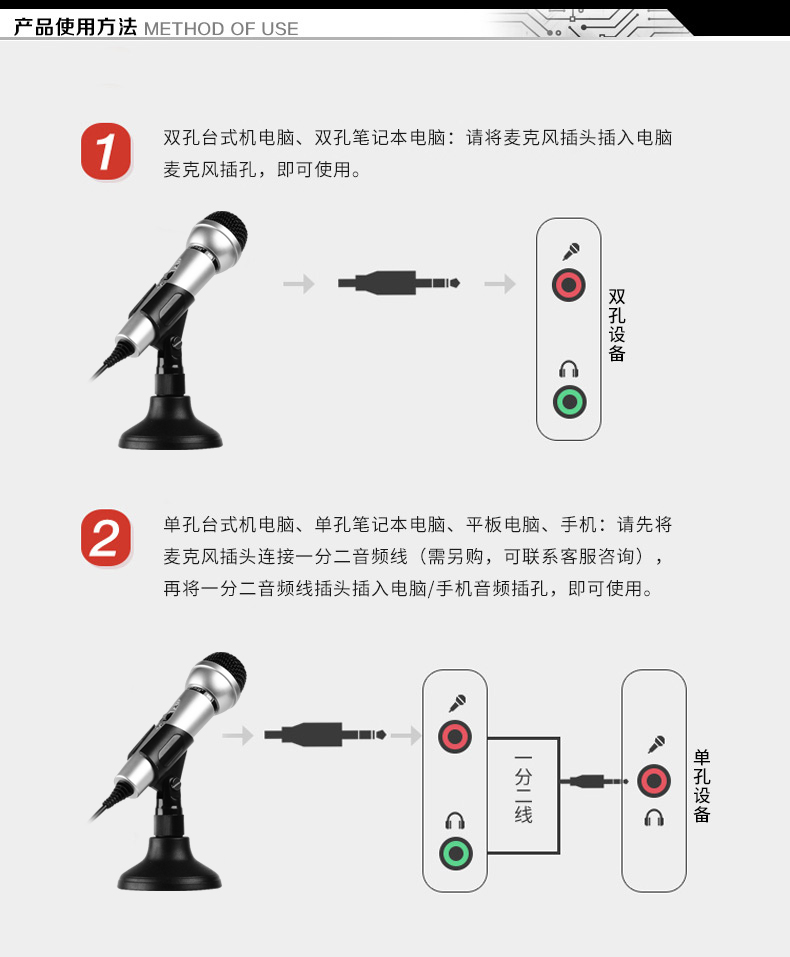 产品使用方法 METHOD OF USE

1

双孔台式机电脑、双孔笔记本电脑：请将麦克风插头插入电脑麦克风插孔，即可使用。

双孔设备

2

单孔台式机电脑、单孔笔记本电脑、平板电脑、手机：请先将麦克风插头连接一分二音频线（需另购，可联系客服咨询），再将一分二音频线插头插入电脑/手机音频插孔，即可使用。

一分二线

单孔设备