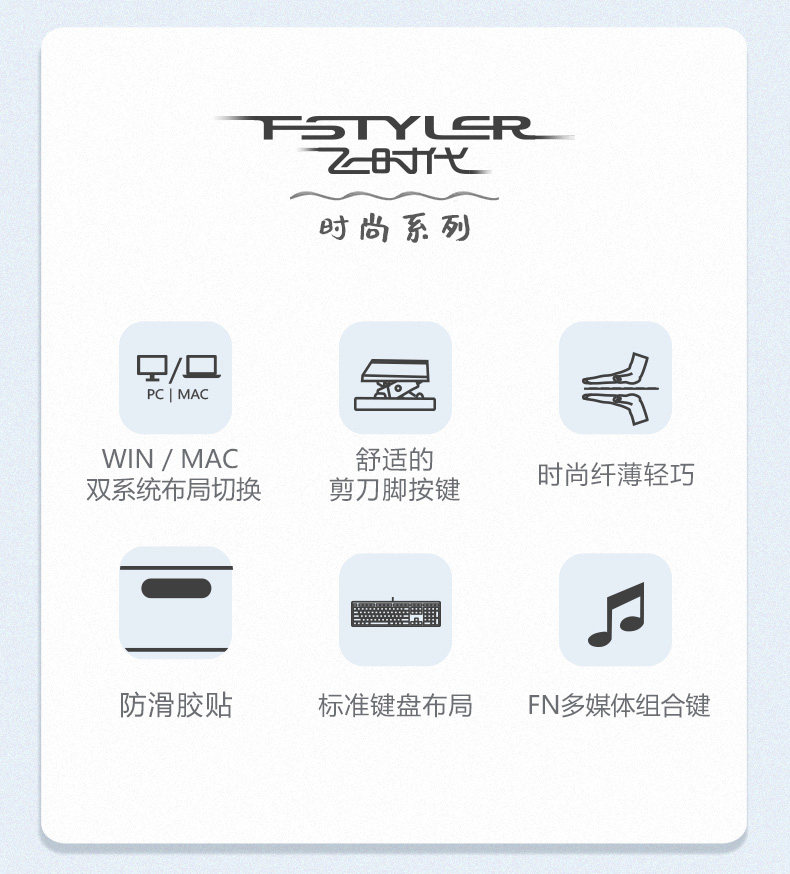 FSTYLER
飞时代
时尚系列

PC | MAC

WIN / MAC
双系统布局切换

舒适的
剪刀脚按键

时尚纤薄轻巧

防滑胶贴

标准键盘布局

FN多媒体组合键