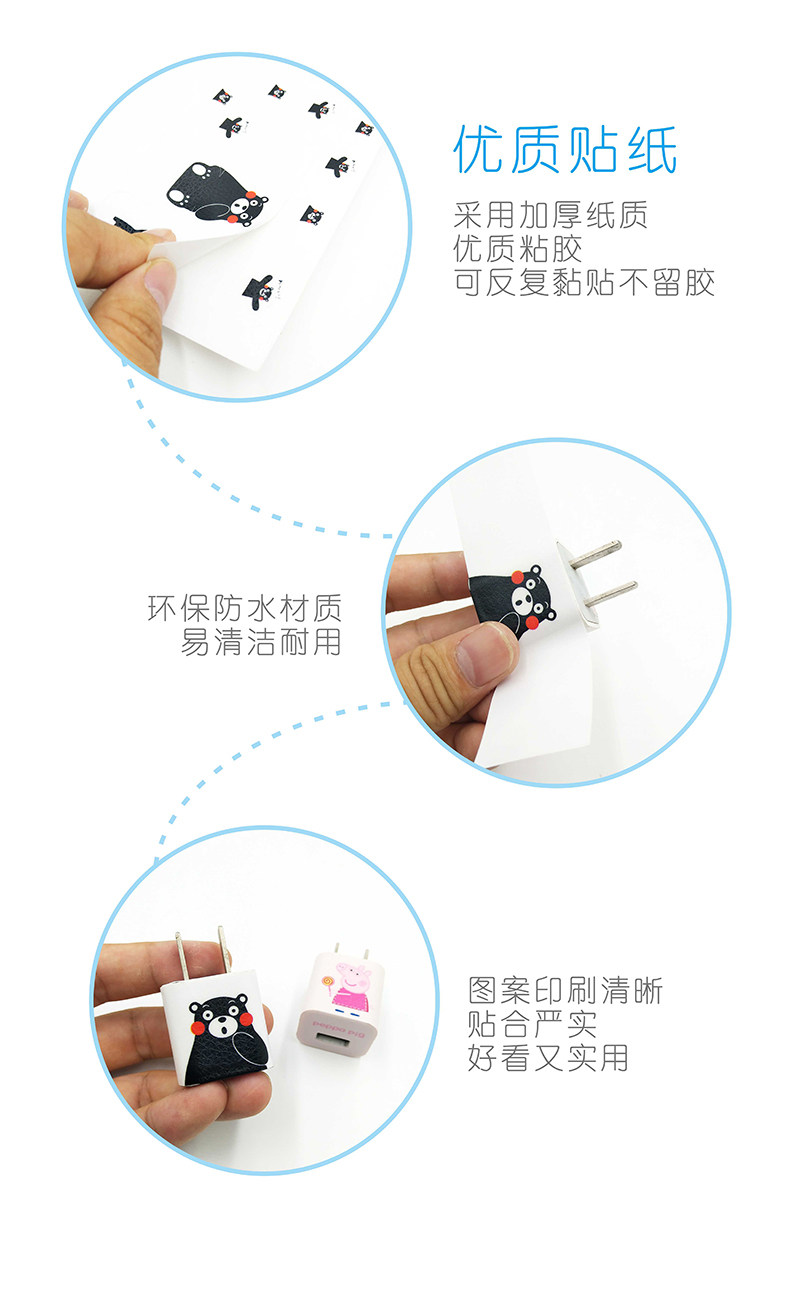 优质贴纸

采用加厚纸质
优质粘胶
可反复黏贴不留胶

环保防水材质
易清洁耐用

图案印刷清晰
贴合严实
好看又实用